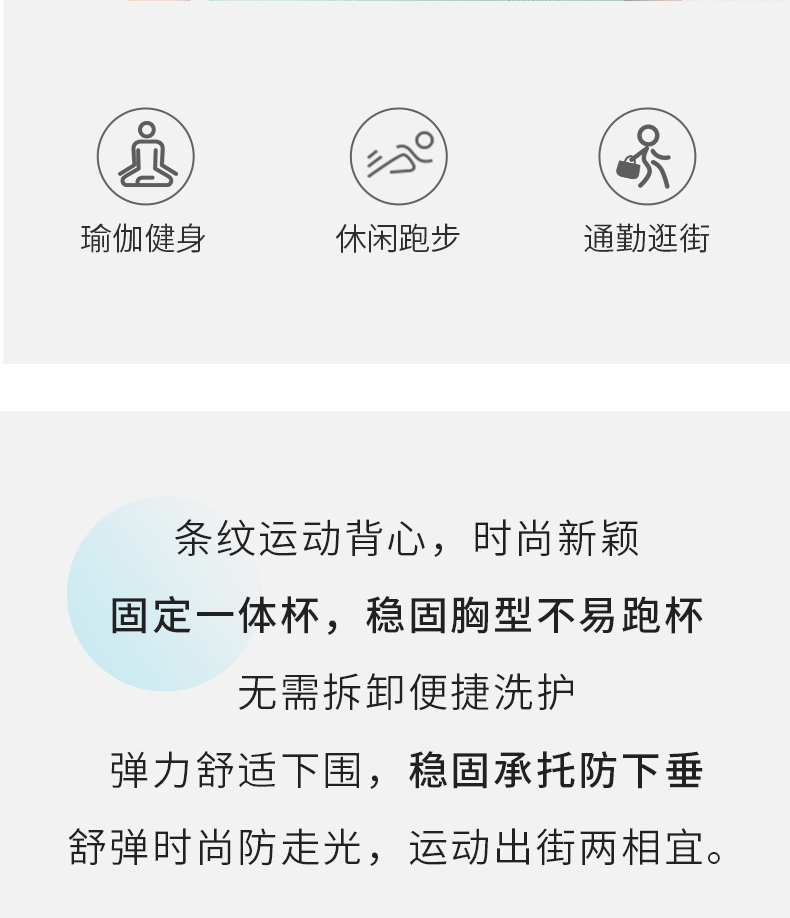 瑜伽健身

休闲跑步

通勤逛街

条纹运动背心，时尚新颖

固定一体杯，稳固胸型不易跑杯

无需拆卸便捷洗护

弹力舒适下围，稳固承托防下垂

舒弹时尚防走光，运动出街两相宜。