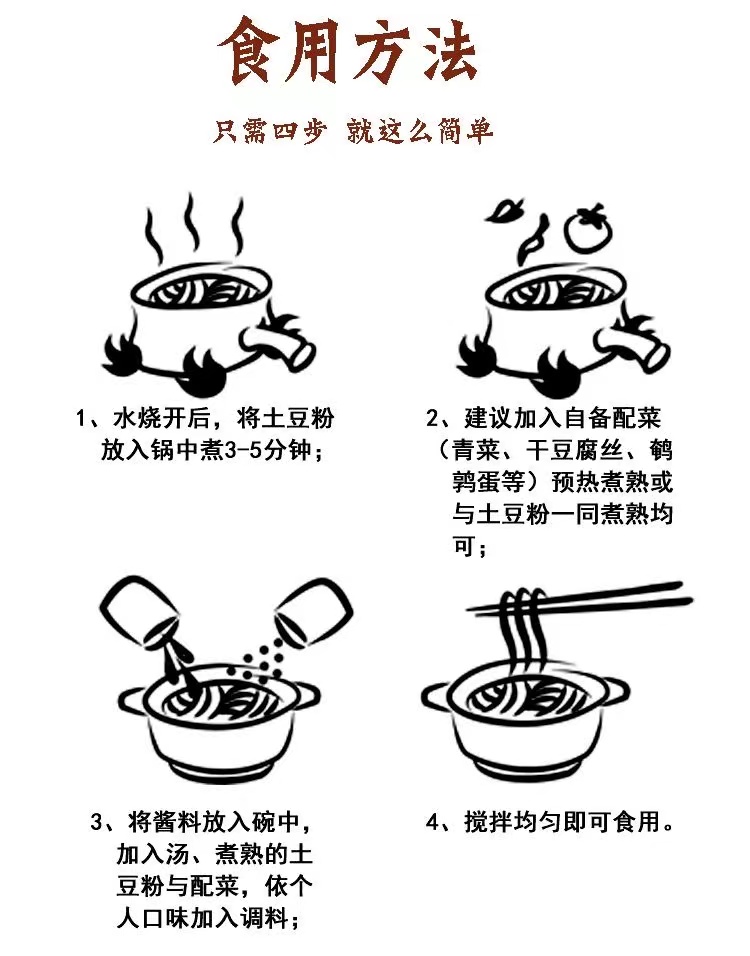 食用方法

只需四步 就这么简单

1、水烧开后，将土豆粉放入锅中煮3-5分钟；

2、建议加入自备配菜（青菜、干豆腐丝、鹌鹑蛋等）预热煮熟或与土豆粉一同煮熟均可；

3、将酱料放入碗中，加入汤、煮熟的土豆粉与配菜，依个人口味加入调料；

4、搅拌均匀即可食用。