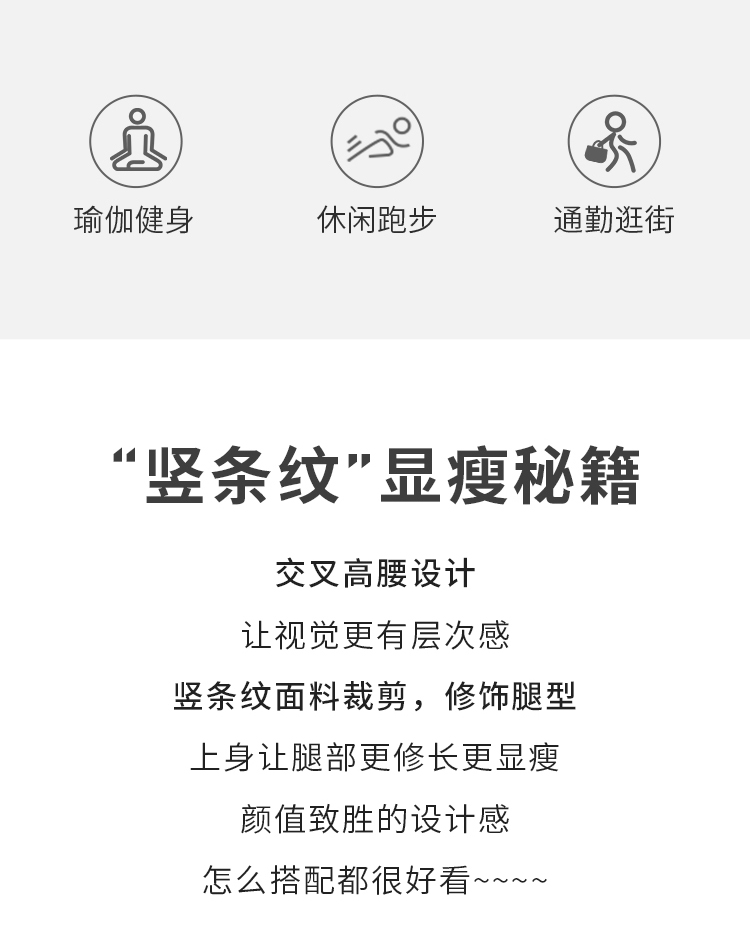 瑜伽健身 休闲跑步 通勤逛街

“竖条纹”显瘦秘籍

交叉高腰设计

让视觉更有层次感

竖条纹面料裁剪，修饰腿型

上身让腿部更修长更显瘦

颜值致胜的设计感

怎么搭配都很好看~~~~