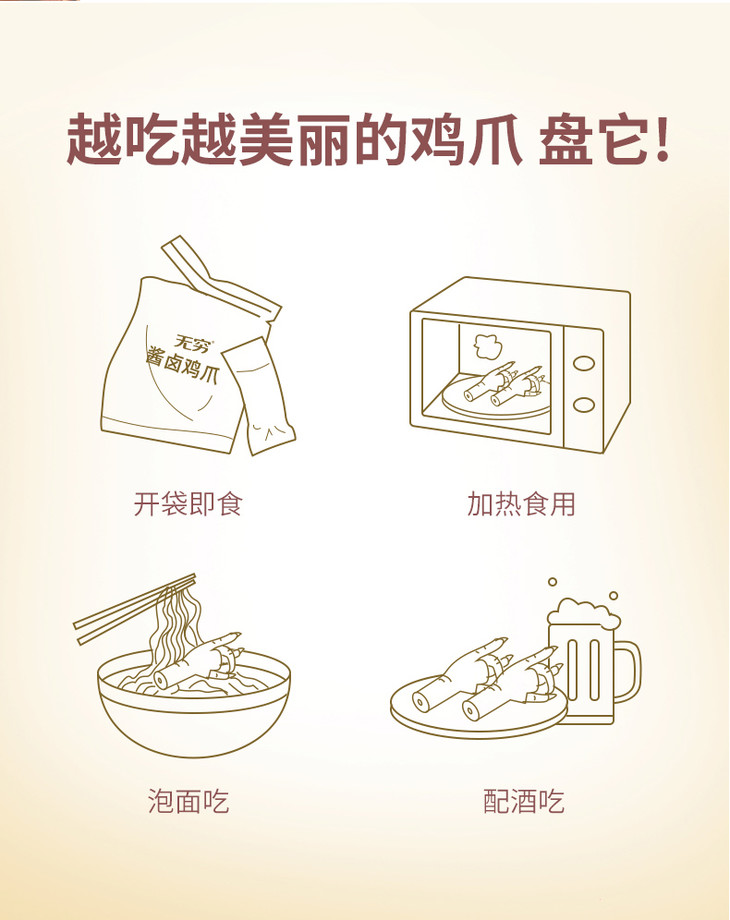 越吃越美丽的鸡爪 盘它!

无穷
酱卤鸡爪

开袋即食

加热食用

泡面吃

配酒吃