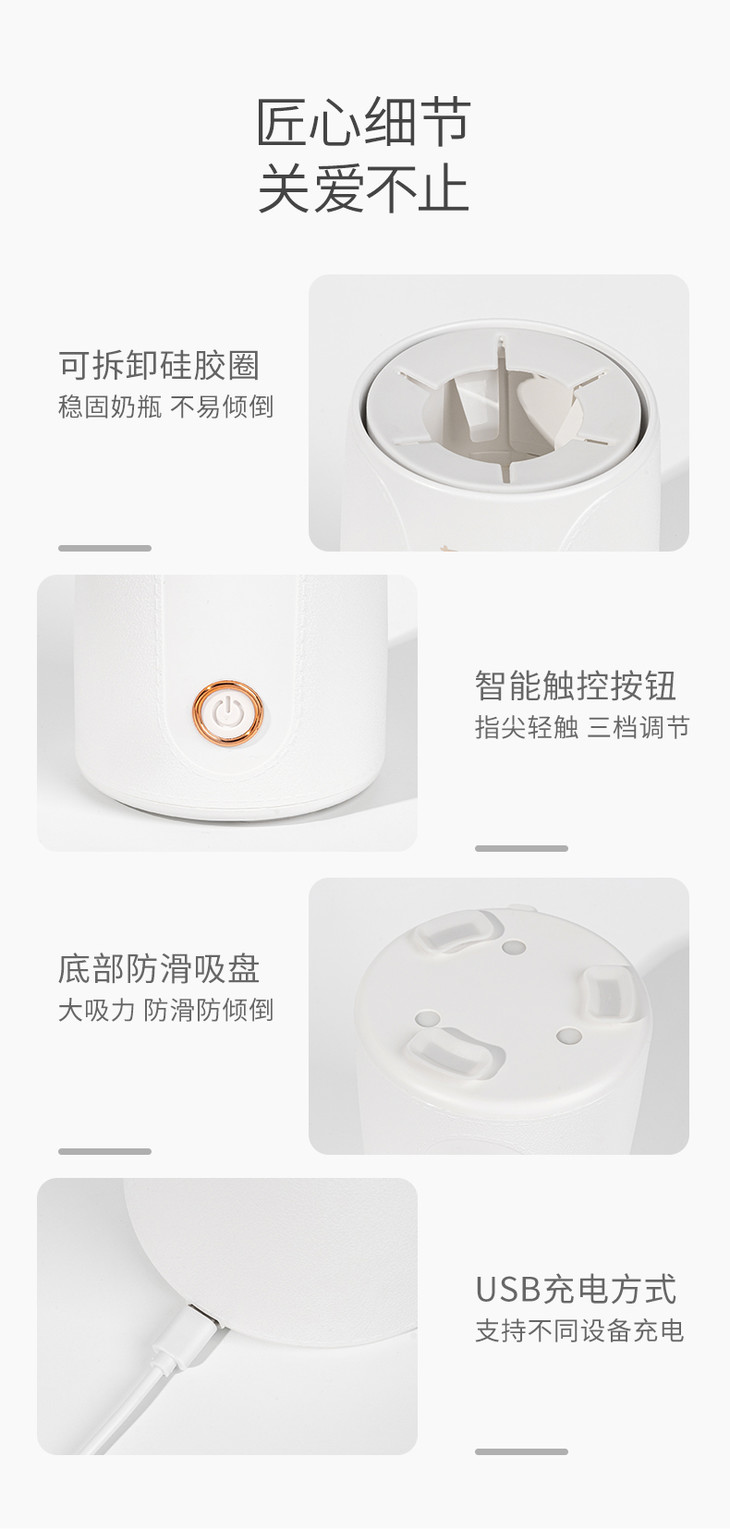 匠心细节
关爱不止

可拆卸硅胶圈
稳固奶瓶 不易倾倒

智能触控按钮
指尖轻触 三档调节

底部防滑吸盘
大吸力 防滑防倾倒

USB充电方式
支持不同设备充电