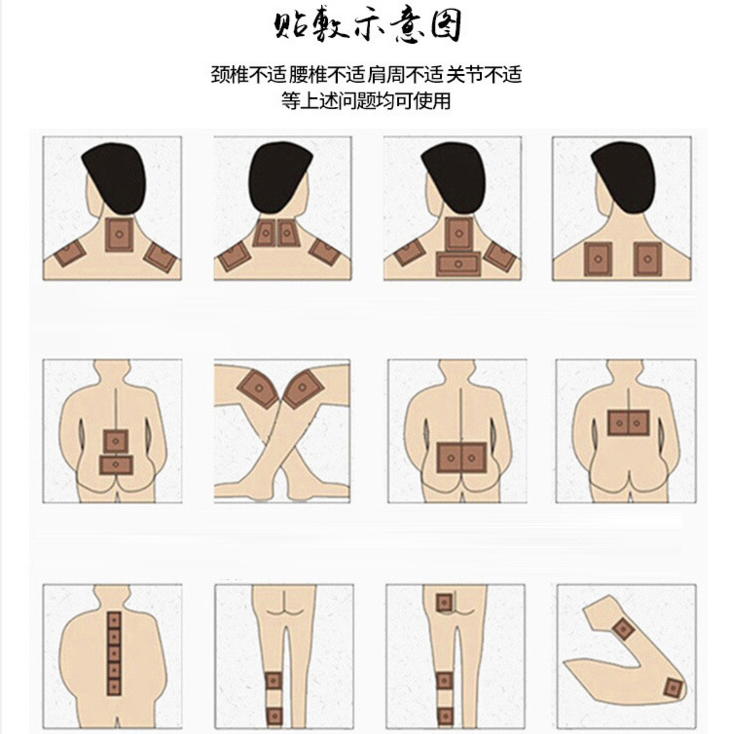 贴敷示意图

颈椎不适 腰椎不适 肩周不适 关节不适
等上述问题均可使用