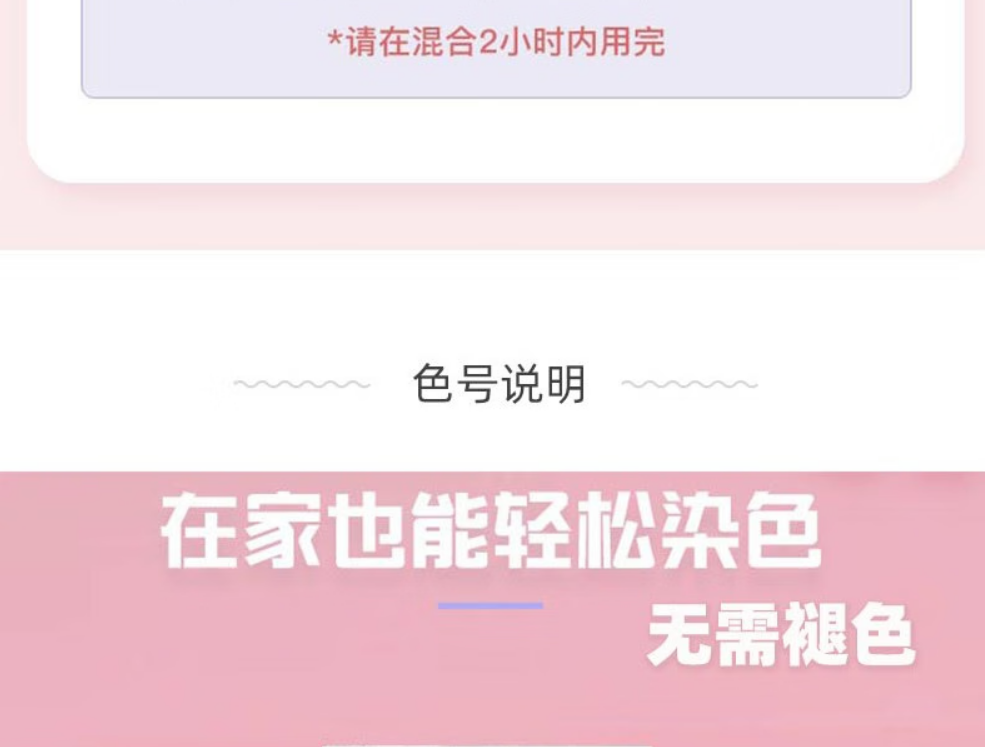 *请在混合2小时内用完

色号说明

在家也能轻松染色

无需褪色