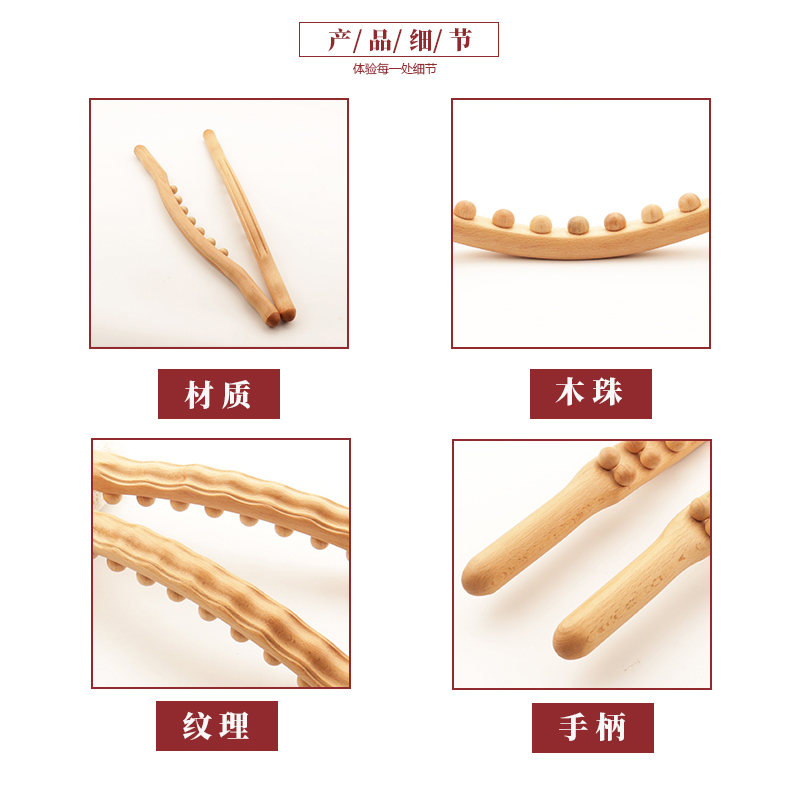 产/品/细/节
体验每一处细节

材质

木珠

纹理

手柄