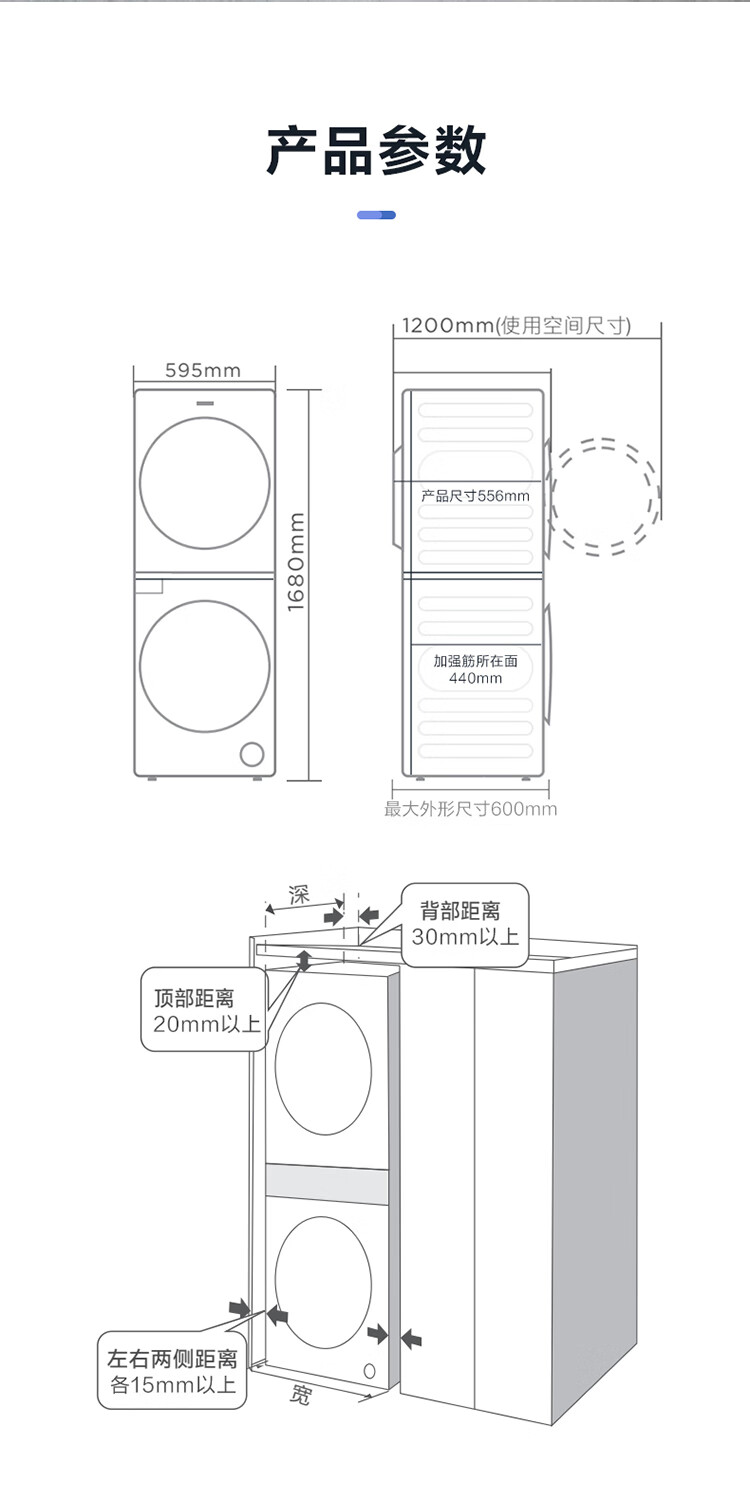 产品参数

595mm

1680mm

1200mm(使用空间尺寸)

产品尺寸556mm

加强筋所在面
440mm

最大外形尺寸600mm

深

背部距离
30mm以上

顶部距离
20mm以上

左右两侧距离
各15mm以上

宽