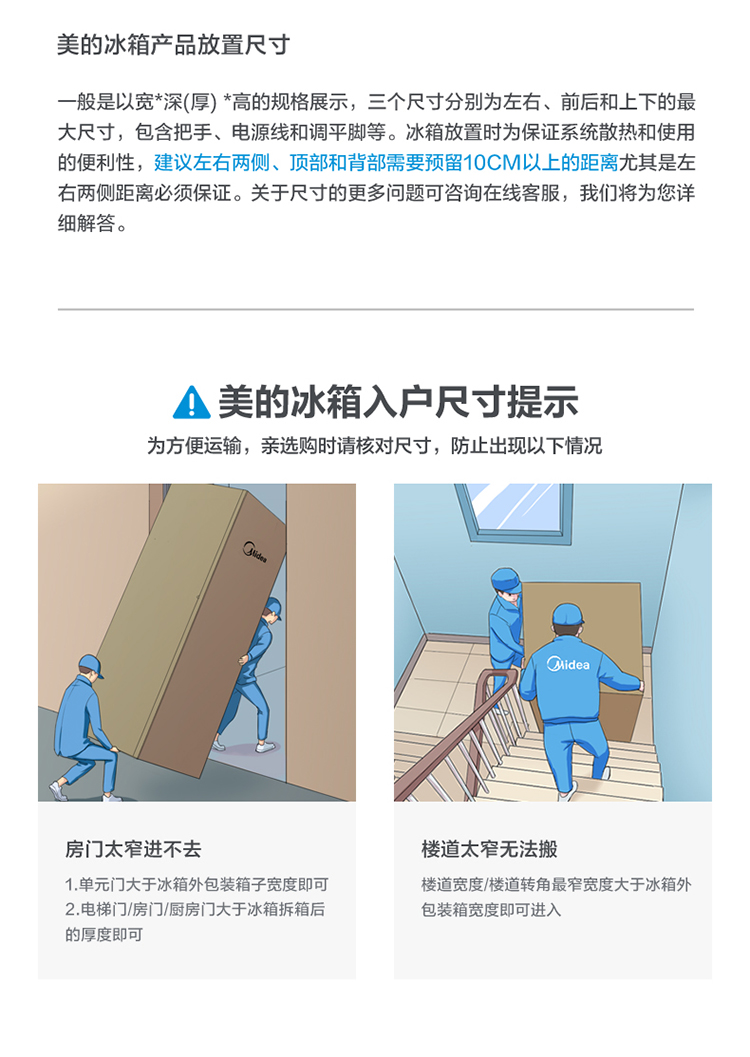 美的冰箱产品放置尺寸

一般是以宽*深(厚) *高的规格展示，三个尺寸分别为左右、前后和上下的最大尺寸，包含把手、电源线和调平脚等。冰箱放置时为保证系统散热和使用的便利性，建议左右两侧、顶部和背部需要预留10CM以上的距离尤其是左右两侧距离必须保证。关于尺寸的更多问题可咨询在线客服，我们将为您详细解答。

美的冰箱入户尺寸提示

为方便运输，亲选购时请核对尺寸，防止出现以下情况

Midea

Midea

房门太窄进不去

1.单元门大于冰箱外包装箱子宽度即可
2.电梯门/房门/厨房门大于冰箱拆箱后的厚度即可

楼道太窄无法搬

楼道宽度/楼道转角最窄宽度大于冰箱外包装箱宽度即可进入