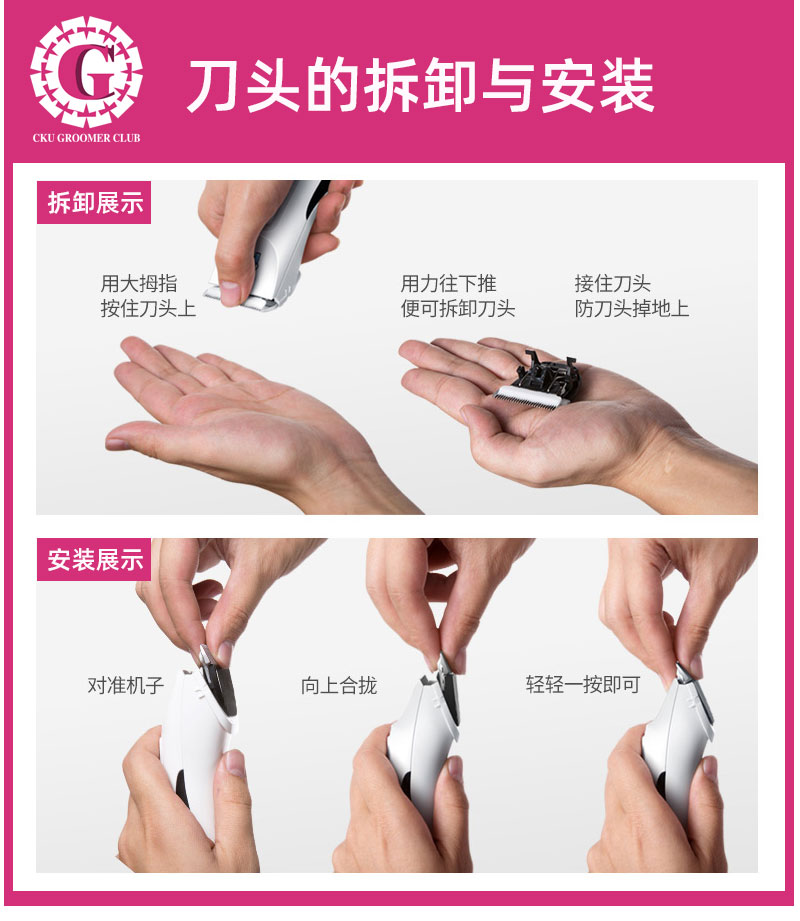 G
CKU GROOMER CLUB

刀头的拆卸与安装

拆卸展示

用大拇指
按住刀头上

用力往下推
便可拆卸刀头

接住刀头
防刀头掉地上

安装展示

对准机子

向上合拢

轻轻一按即可