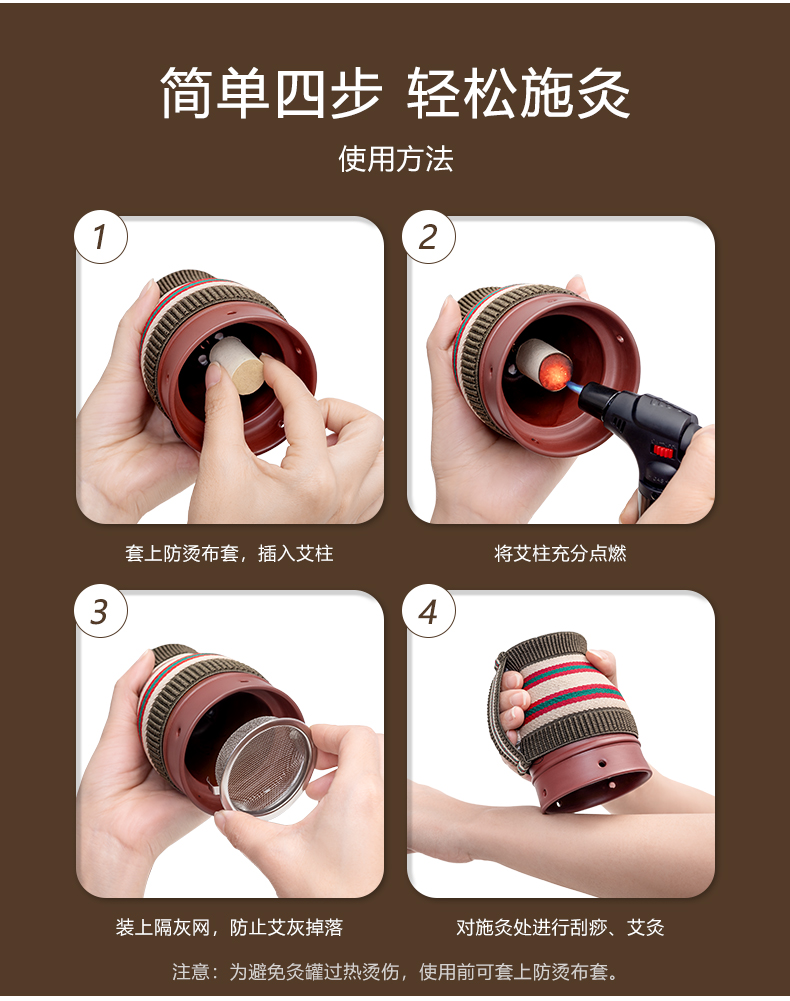 简单四步 轻松施灸

使用方法

1

套上防烫布套，插入艾柱

2

将艾柱充分点燃

3

装上隔灰网，防止艾灰掉落

4

对施灸处进行刮痧、艾灸

注意：为避免灸罐过热烫伤，使用前可套上防烫布套。