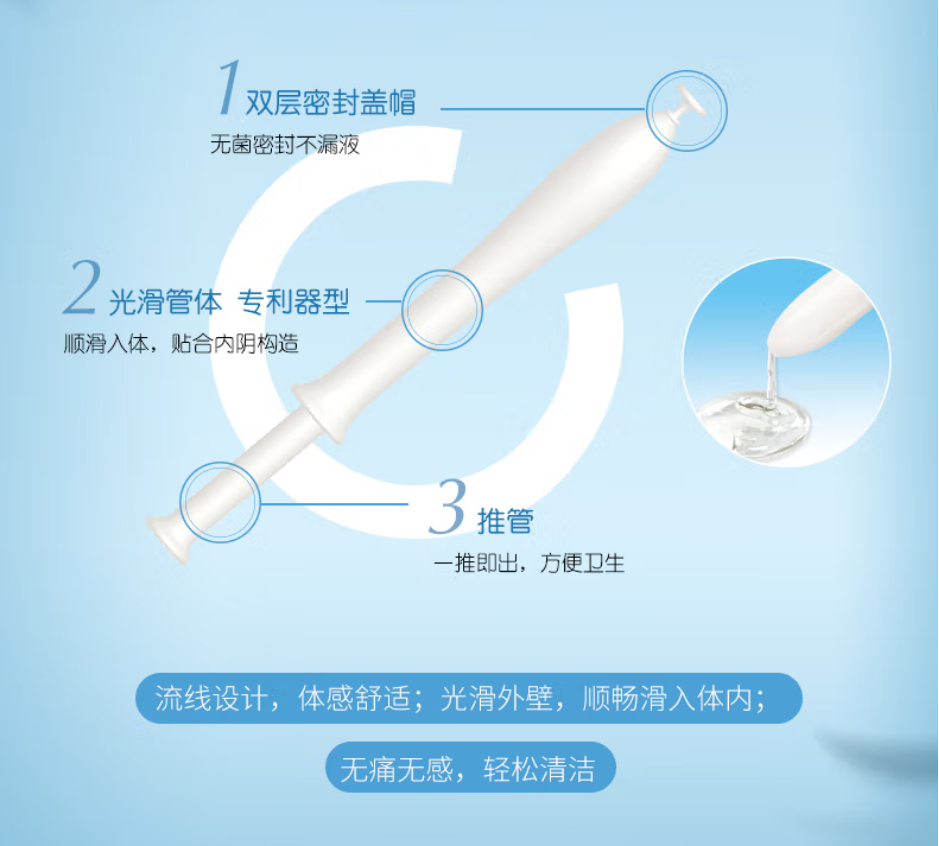 1 双层密封盖帽
无菌密封不漏液

2 光滑管体 专利器型
顺滑入体，贴合内阴构造

3 推管
一推即出，方便卫生

流线设计，体感舒适；光滑外壁，顺畅滑入体内；

无痛无感，轻松清洁