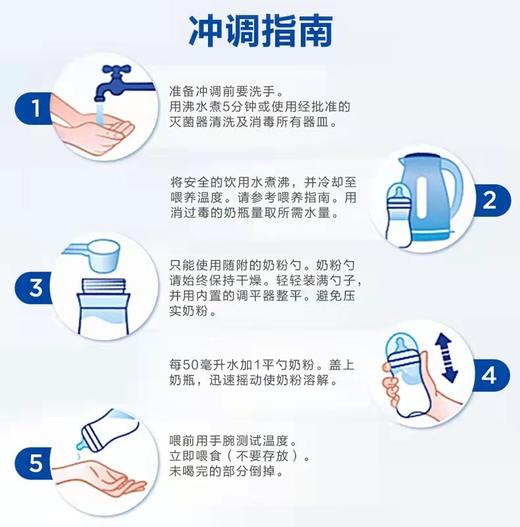 冲调指南

1

准备冲调前要洗手。
用沸水煮5分钟或使用经批准的灭菌器清洗及消毒所有器皿。

将安全的饮用水煮沸，并冷却至喂养温度。请参考喂养指南。用消过毒的奶瓶量取所需水量。

2

3

只能使用随附的奶粉勺。奶粉勺请始终保持干燥。轻轻装满勺子，并用内置的调平器整平。避免压实奶粉。

每50毫升水加1平勺奶粉。盖上奶瓶，迅速摇动使奶粉溶解。

4

5

喂前用手腕测试温度。
立即喂食（不要存放）。
未喝完的部分倒掉。