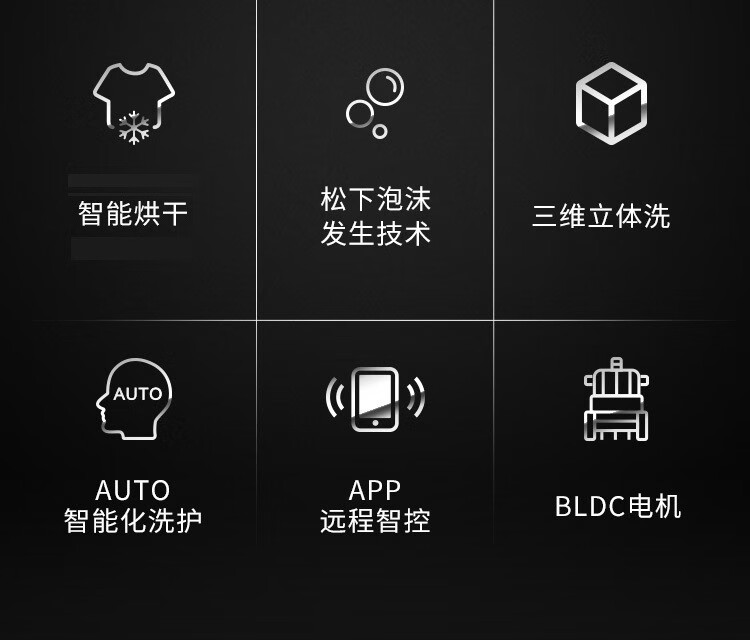 智能烘干

松下泡沫
发生技术

三维立体洗

AUTO

AUTO
智能化洗护

APP
远程智控

BLDC电机