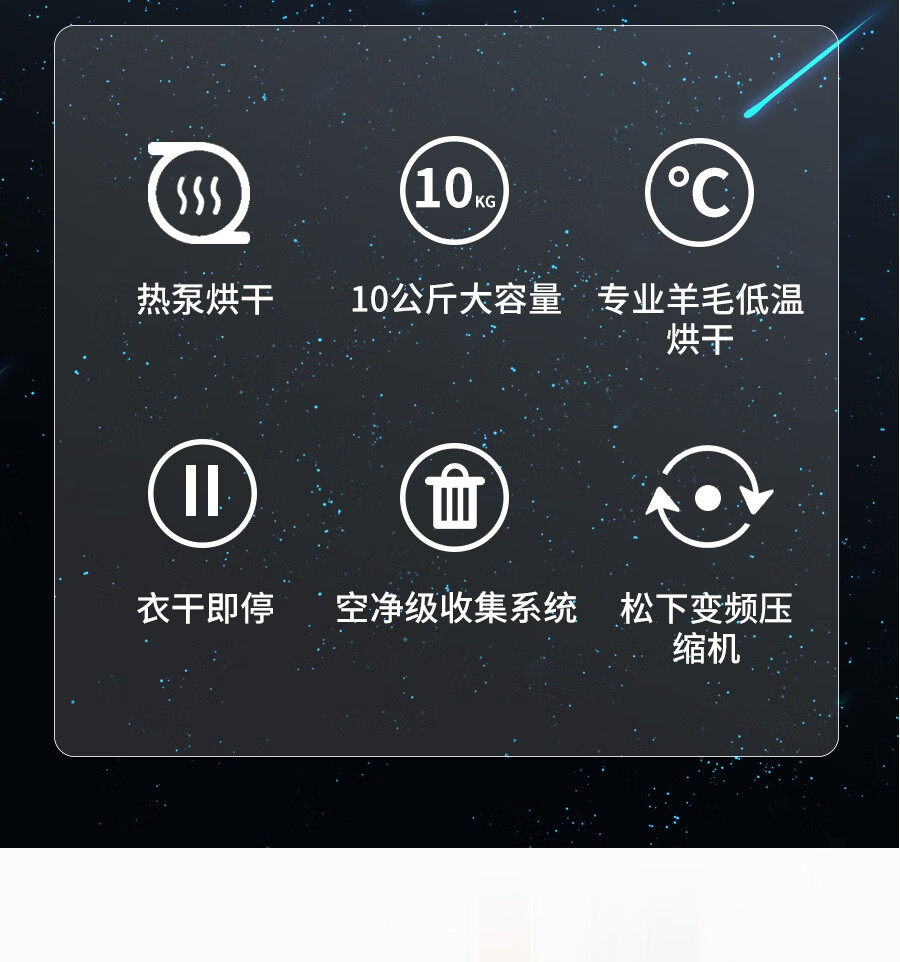 10KG

°C

热泵烘干

10公斤大容量

专业羊毛低温烘干

衣干即停

空净级收集系统

松下变频压缩机