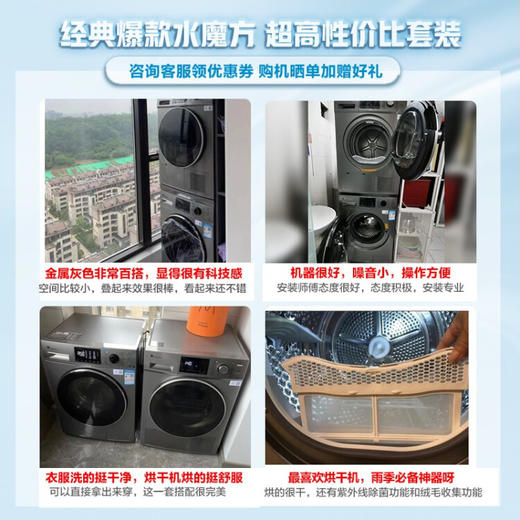 经典爆款水魔方 超高性价比套装

咨询客服领优惠券 购机晒单加赠好礼

金属灰色非常百搭，显得很有科技感
空间比较小，叠起来效果很棒，看起来还不错

机器很好，噪音小，操作方便
安装师傅态度很好，态度积极，安装专业

衣服洗的挺干净，烘干机烘的挺舒服
可以直接拿出来穿，这一套搭配很完美

最喜欢烘干机，雨季必备神器呀
烘的很干，还有紫外线除菌功能和绒毛收集功能