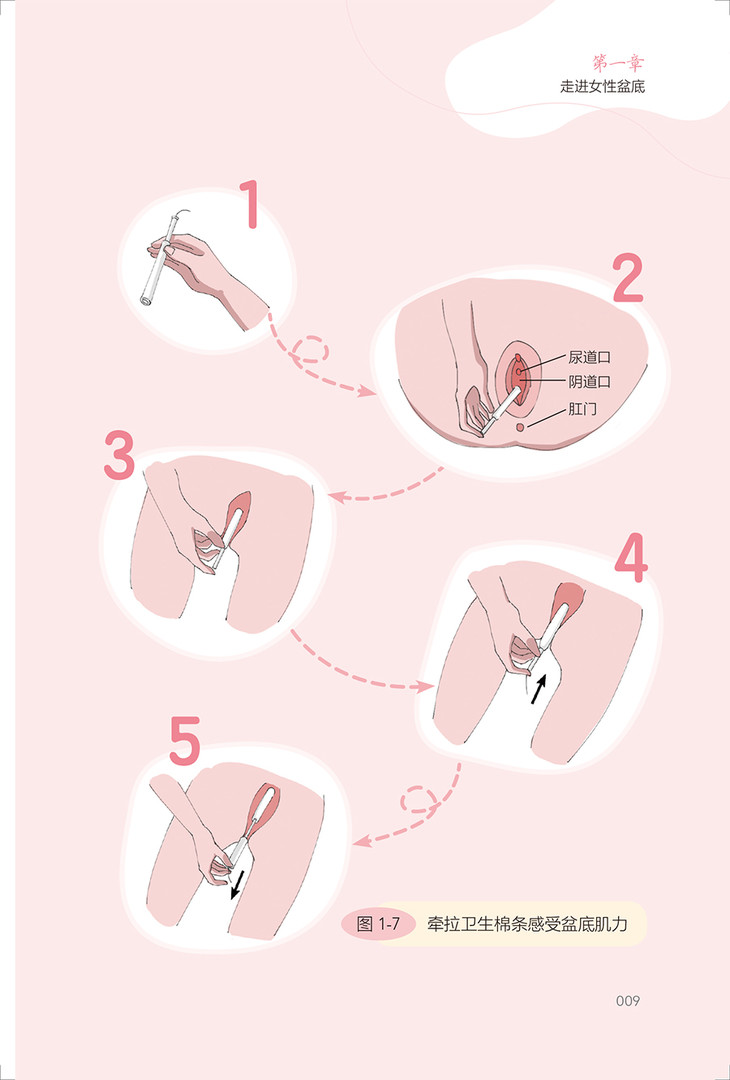 第一章
走进女性盆底

1

2

尿道口
阴道口
肛门

3

4

5

图 1-7 牵拉卫生棉条感受盆底肌力

009