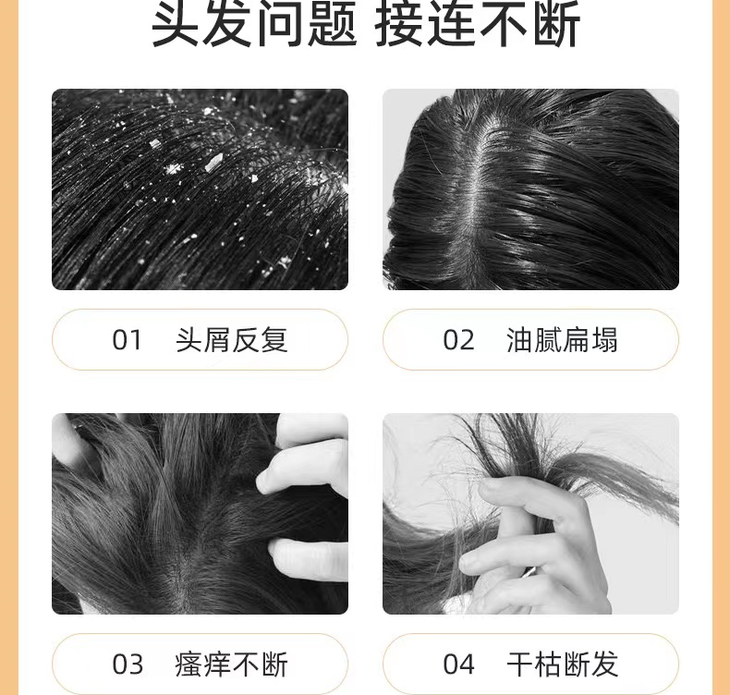 头发问题 接连不断

01 头屑反复

02 油腻扁塌

03 瘙痒不断

04 干枯断发