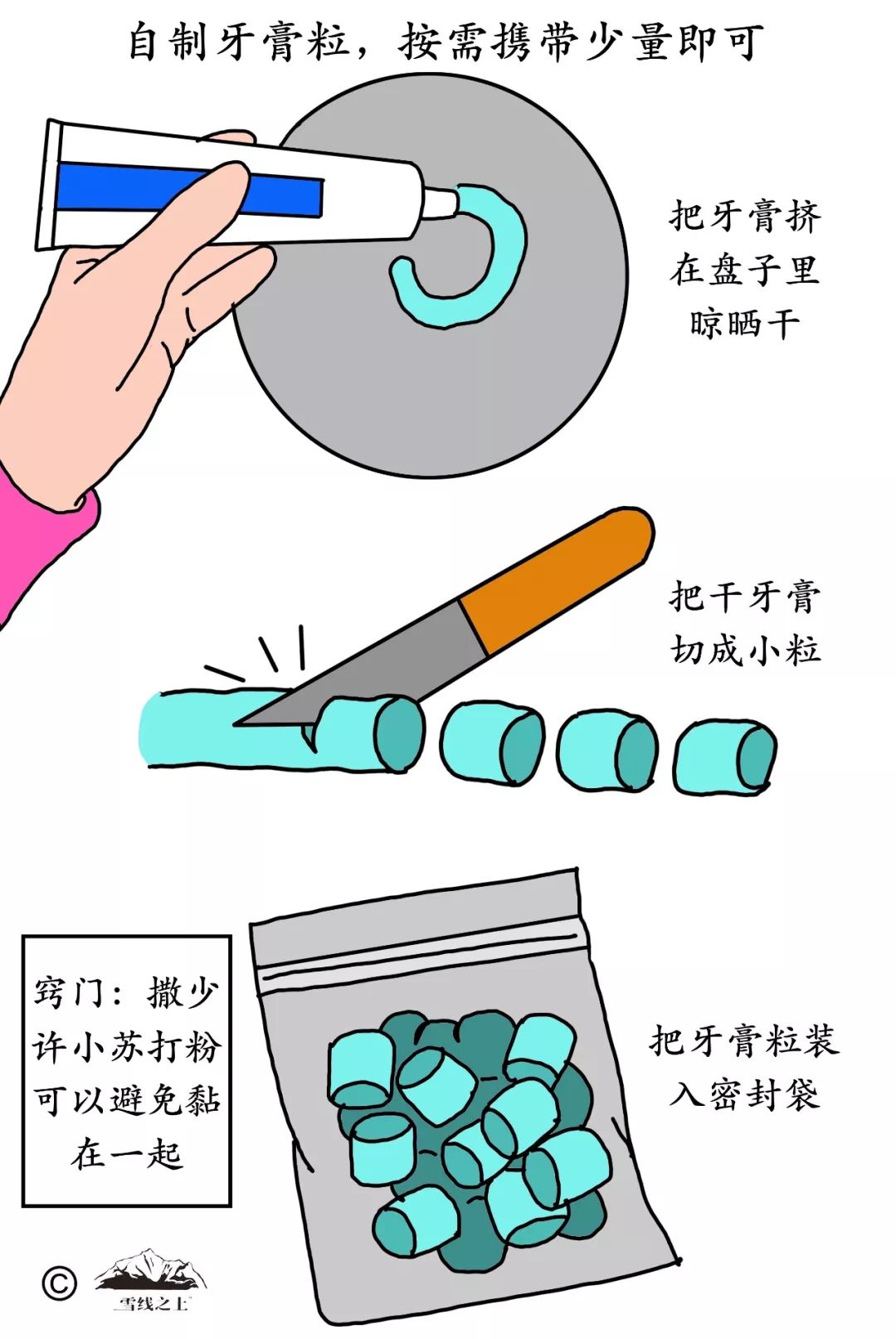 自制牙膏粒，按需携带少量即可

把牙膏挤在盘子里晾晒干

把干牙膏切成小粒

窍门：撒少许小苏打粉可以避免黏在一起

把牙膏粒装入密封袋

©

雪线之上