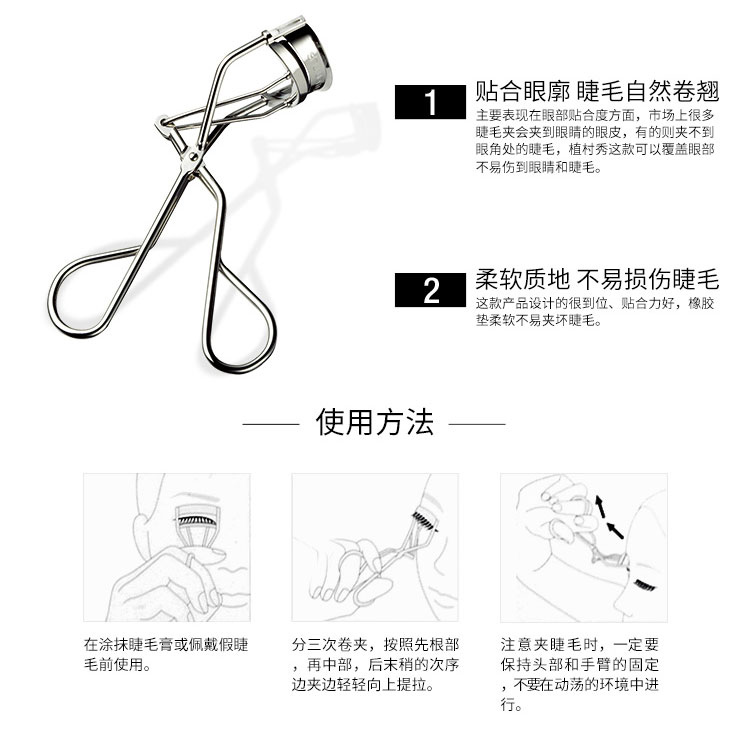 1 贴合眼廓 睫毛自然卷翘

主要表现在眼部贴合度方面，市场上很多睫毛夹会夹到眼睛的眼皮，有的则夹不到眼角处的睫毛，植村秀这款可以覆盖眼部不易伤到眼睛和睫毛。

2 柔软质地 不易损伤睫毛

这款产品设计的很到位、贴合力好，橡胶垫柔软不易夹坏睫毛。

使用方法

在涂抹睫毛膏或佩戴假睫毛前使用。

分三次卷夹，按照先根部，再中部，后末稍的次序边夹边轻轻向上提拉。

注意夹睫毛时，一定要保持头部和手臂的固定，不要在动荡的环境中进行。