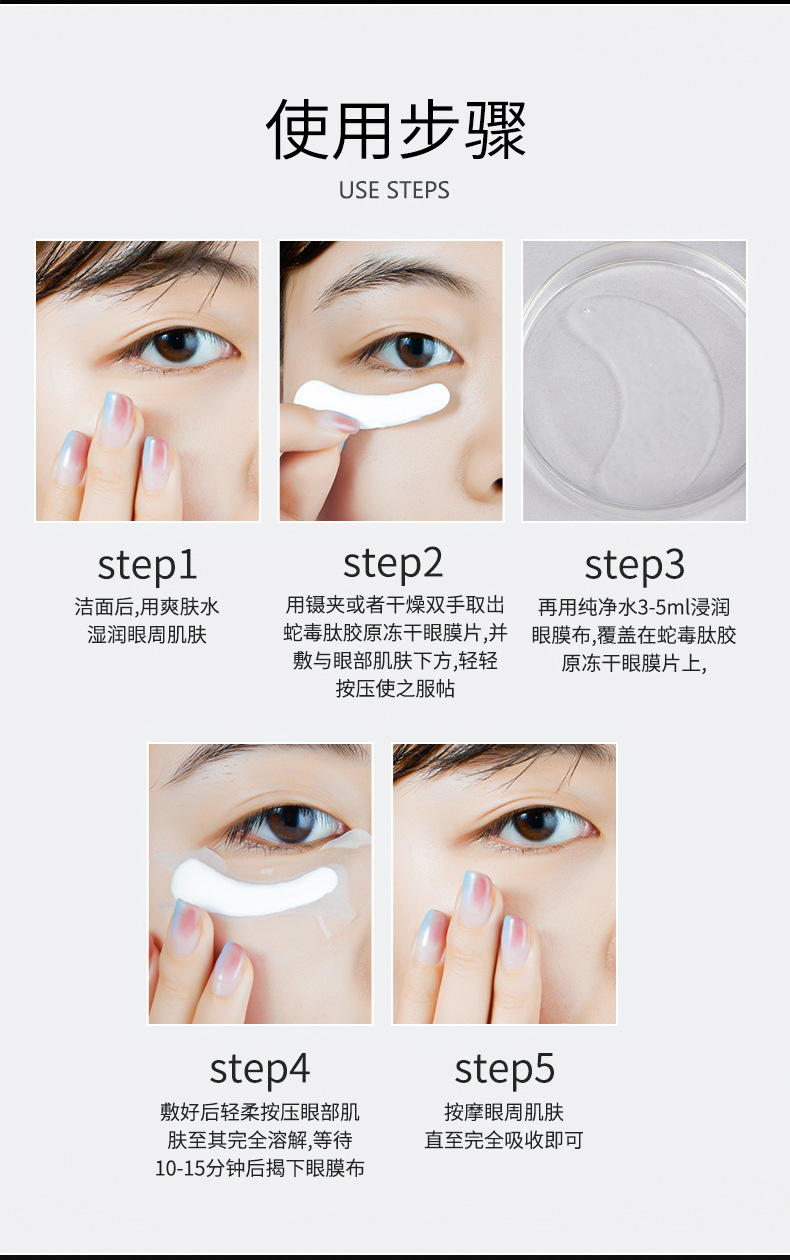 使用步骤

USE STEPS

step1

洁面后,用爽肤水湿润眼周肌肤

step2

用镊夹或者干燥双手取出蛇毒肽胶原冻干眼膜片,并敷与眼部肌肤下方,轻轻按压使之服帖

step3

再用纯净水3-5ml浸润眼膜布,覆盖在蛇毒肽胶原冻干眼膜片上,

step4

敷好后轻柔按压眼部肌肤至其完全溶解,等待10-15分钟后揭下眼膜布

step5

按摩眼周肌肤直至完全吸收即可