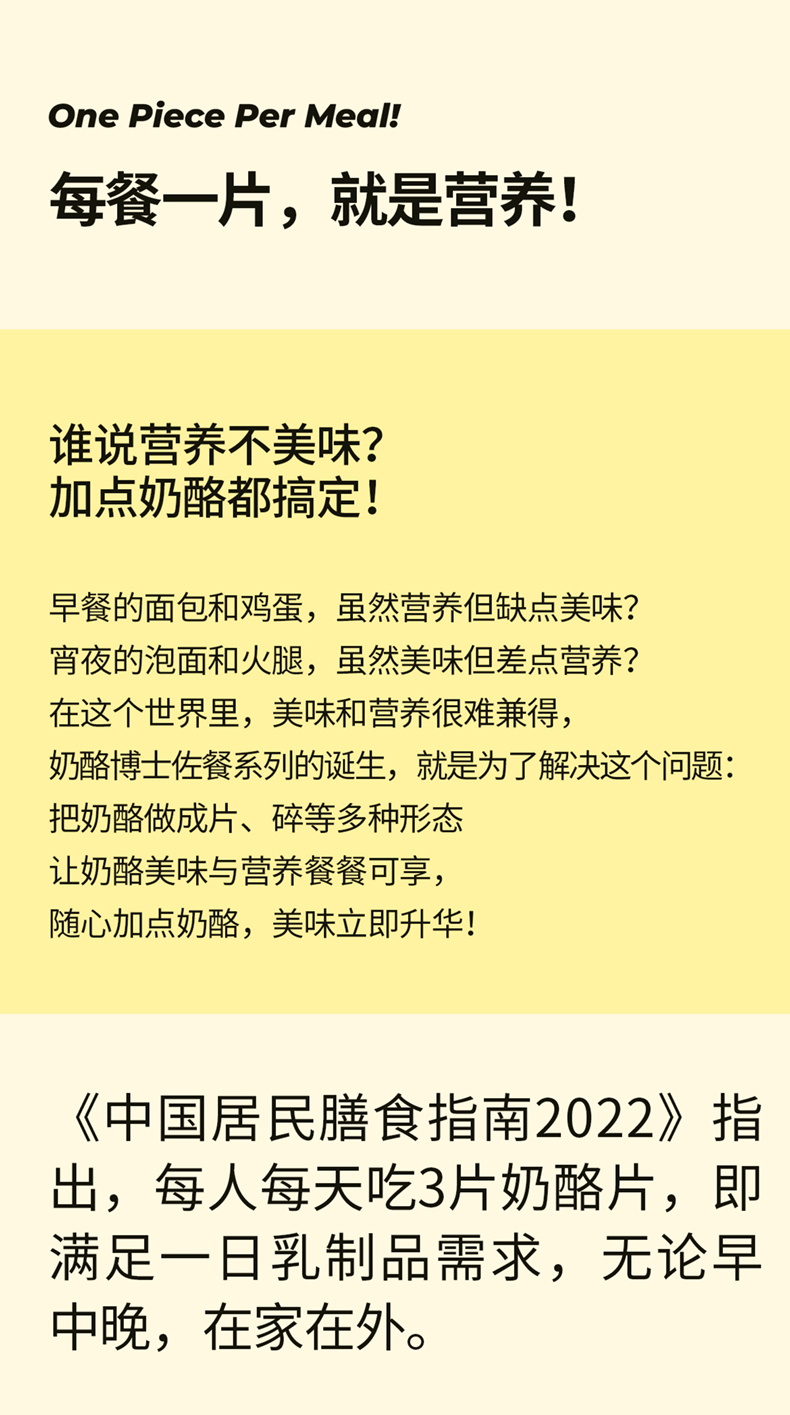 One Piece Per Meal!

每餐一片，就是营养！

谁说营养不美味？
加点奶酪都搞定！

早餐的面包和鸡蛋，虽然营养但缺点美味？
宵夜的泡面和火腿，虽然美味但差点营养？
在这个世界里，美味和营养很难兼得，
奶酪博士佐餐系列的诞生，就是为了解决这个问题：
把奶酪做成片、碎等多种形态
让奶酪美味与营养餐餐可享，
随心加点奶酪，美味立即升华！

《中国居民膳食指南2022》指出，每人每天吃3片奶酪片，即满足一日乳制品需求，无论早中晚，在家在外。