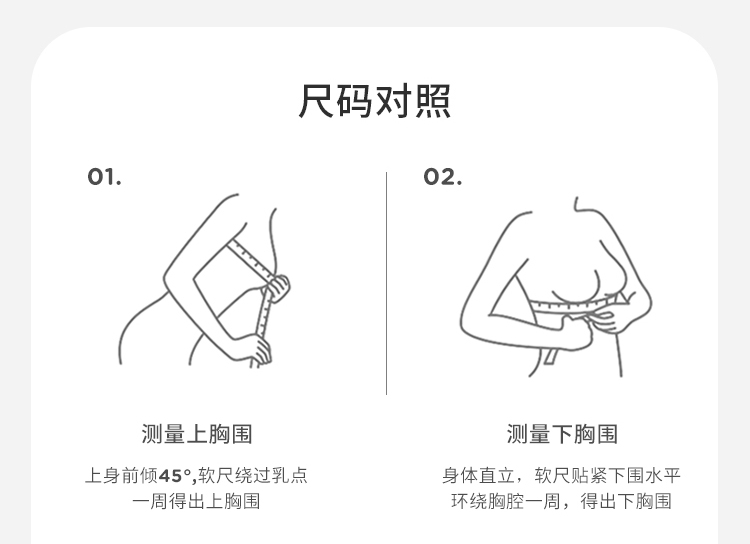 尺码对照

01.

测量上胸围

上身前倾45°,软尺绕过乳点一周得出上胸围

02.

测量下胸围

身体直立，软尺贴紧下围水平环绕胸腔一周，得出下胸围