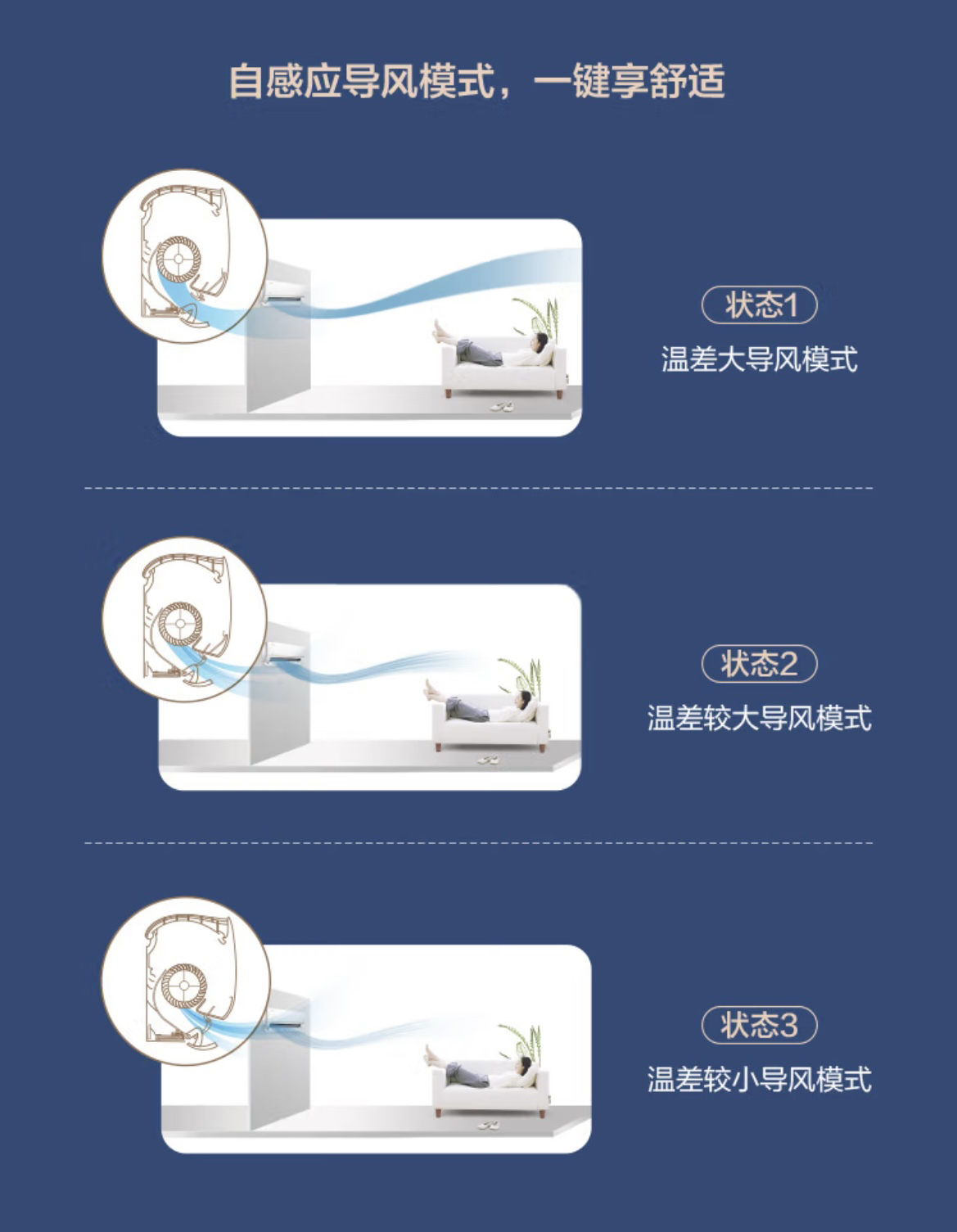 自感应导风模式，一键享舒适

状态1
温差大导风模式

状态2
温差较大导风模式

状态3
温差较小导风模式