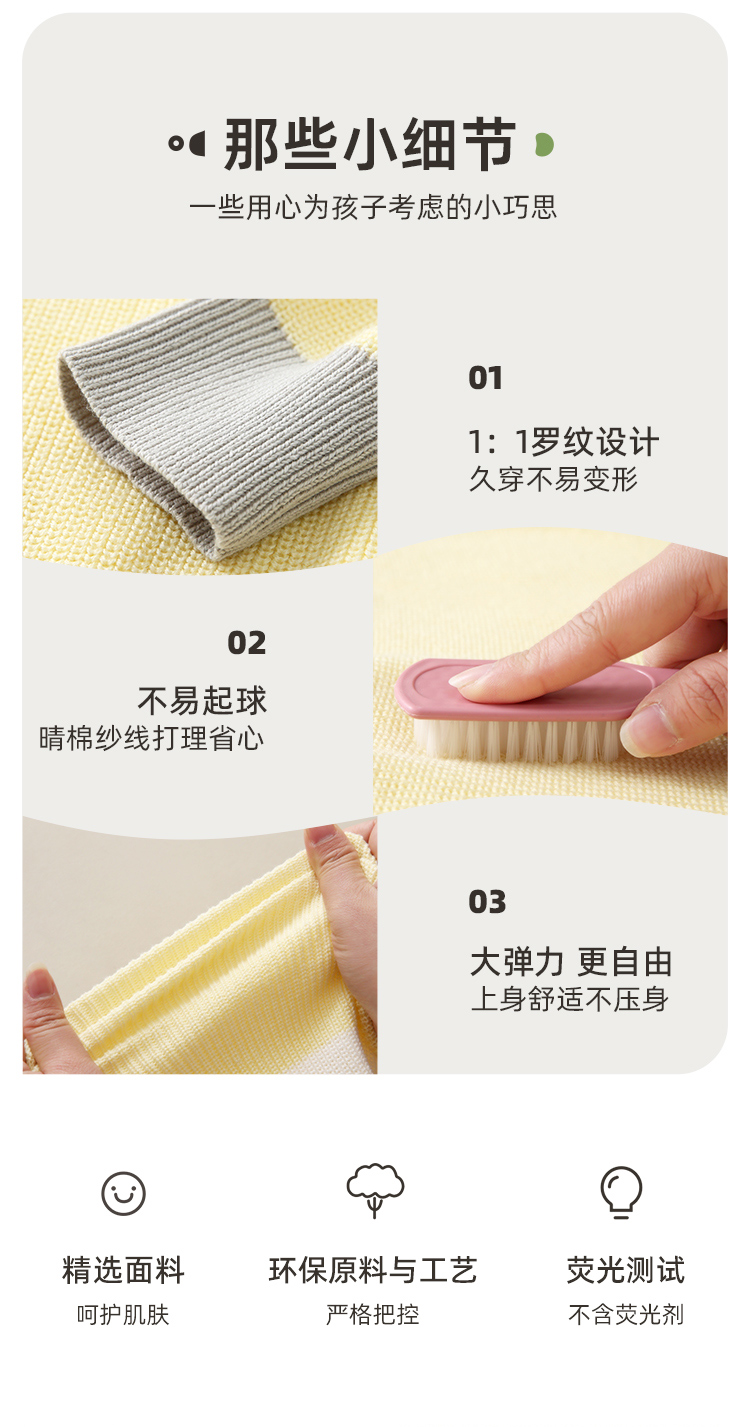 那些小细节

一些用心为孩子考虑的小巧思

01

1：1罗纹设计
久穿不易变形

02

不易起球
晴棉纱线打理省心

03

大弹力 更自由
上身舒适不压身

精选面料
呵护肌肤

环保原料与工艺
严格把控

荧光测试
不含荧光剂