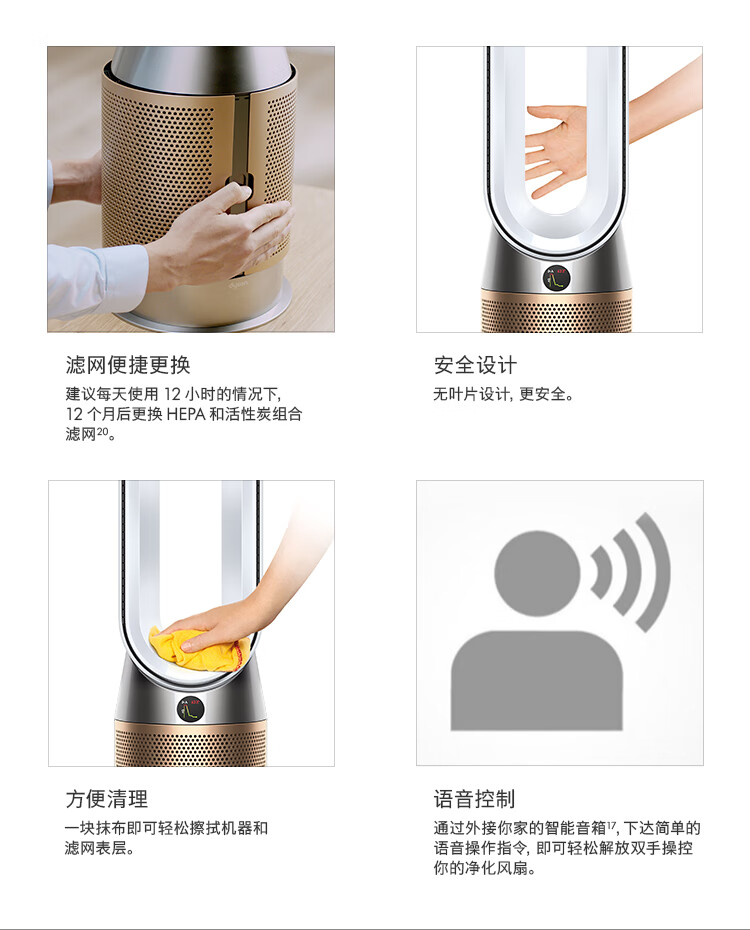 滤网便捷更换

建议每天使用 12 小时的情况下, 12 个月后更换 HEPA 和活性炭组合滤网$^{20}$。

安全设计

无叶片设计, 更安全。

方便清理

一块抹布即可轻松擦拭机器和滤网表层。

语音控制

通过外接你家的智能音箱$^{17}$, 下达简单的语音操作指令, 即可轻松解放双手操控你的净化风扇。