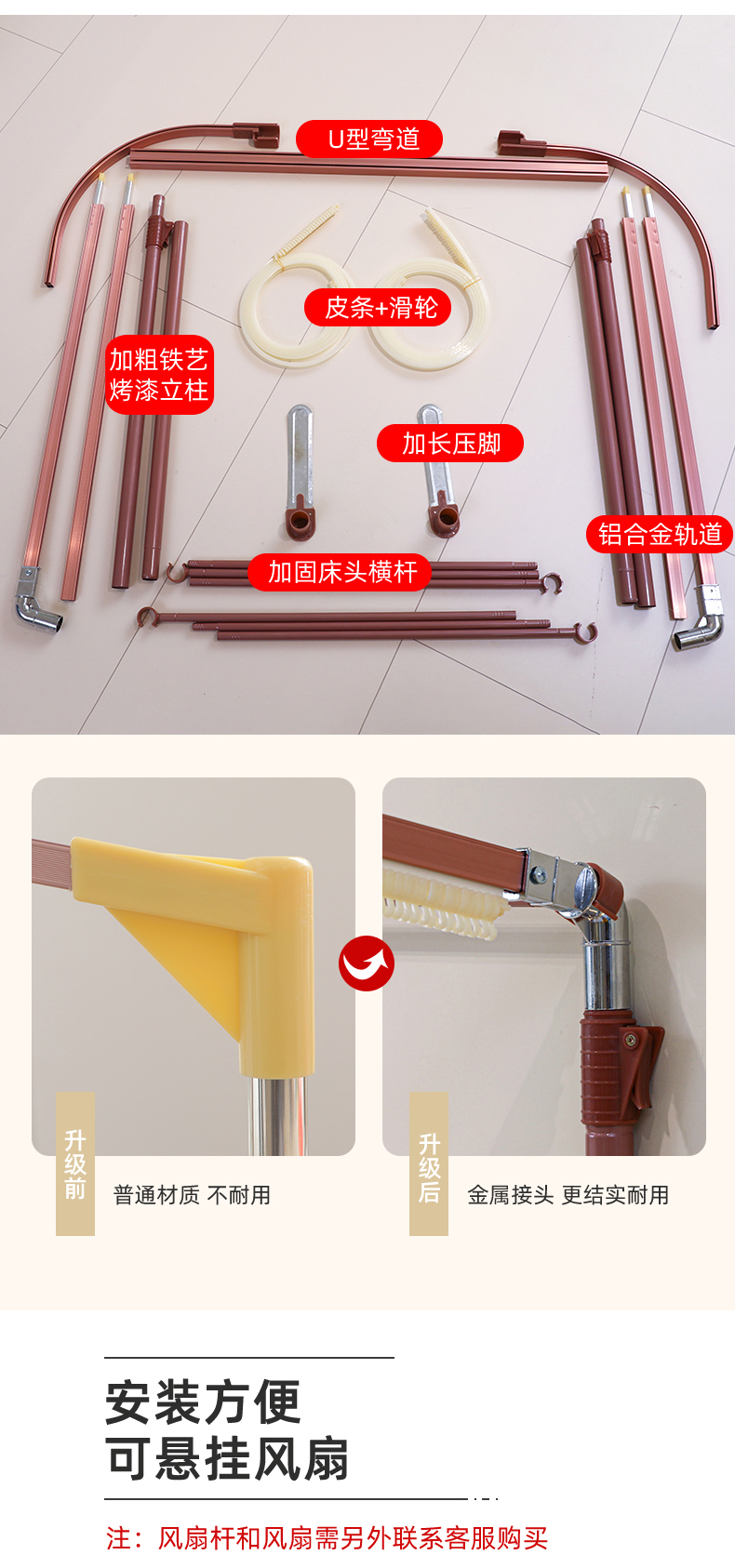 U型弯道

皮条+滑轮

加粗铁艺烤漆立柱

加长压脚

铝合金轨道

加固床头横杆

升级前

普通材质 不耐用

升级后

金属接头 更结实耐用

安装方便
可悬挂风扇

注：风扇杆和风扇需另外联系客服购买