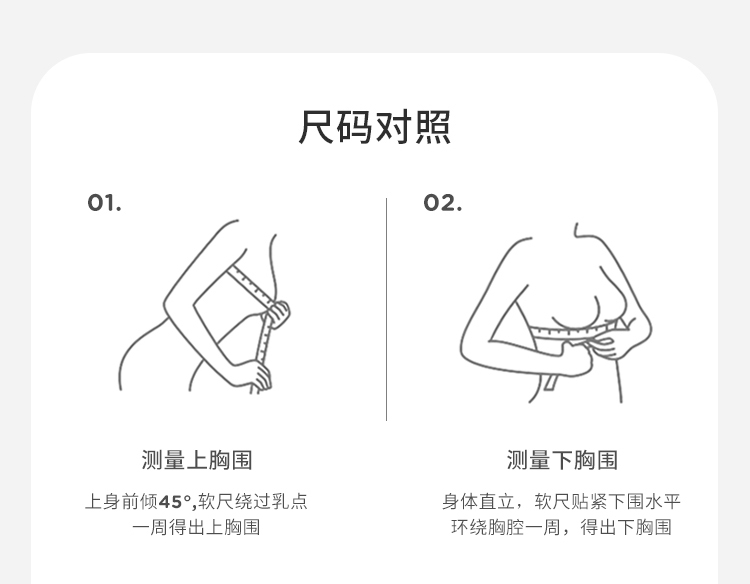 尺码对照

01.

测量上胸围

上身前倾45°,软尺绕过乳点一周得出上胸围

02.

测量下胸围

身体直立，软尺贴紧下围水平环绕胸腔一周，得出下胸围