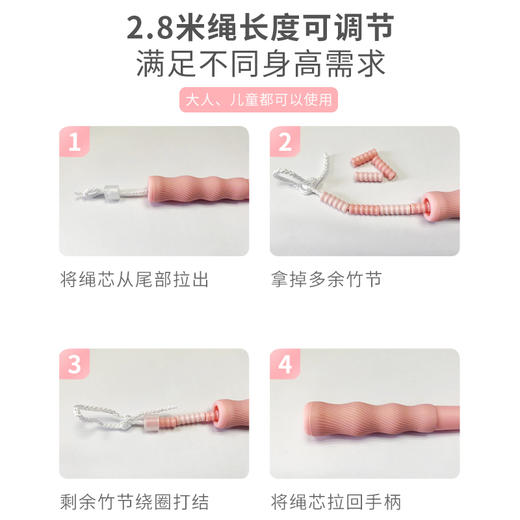 2.8米绳长度可调节
满足不同身高需求

大人、儿童都可以使用

1

将绳芯从尾部拉出

2

拿掉多余竹节

3

剩余竹节绕圈打结

4

将绳芯拉回手柄