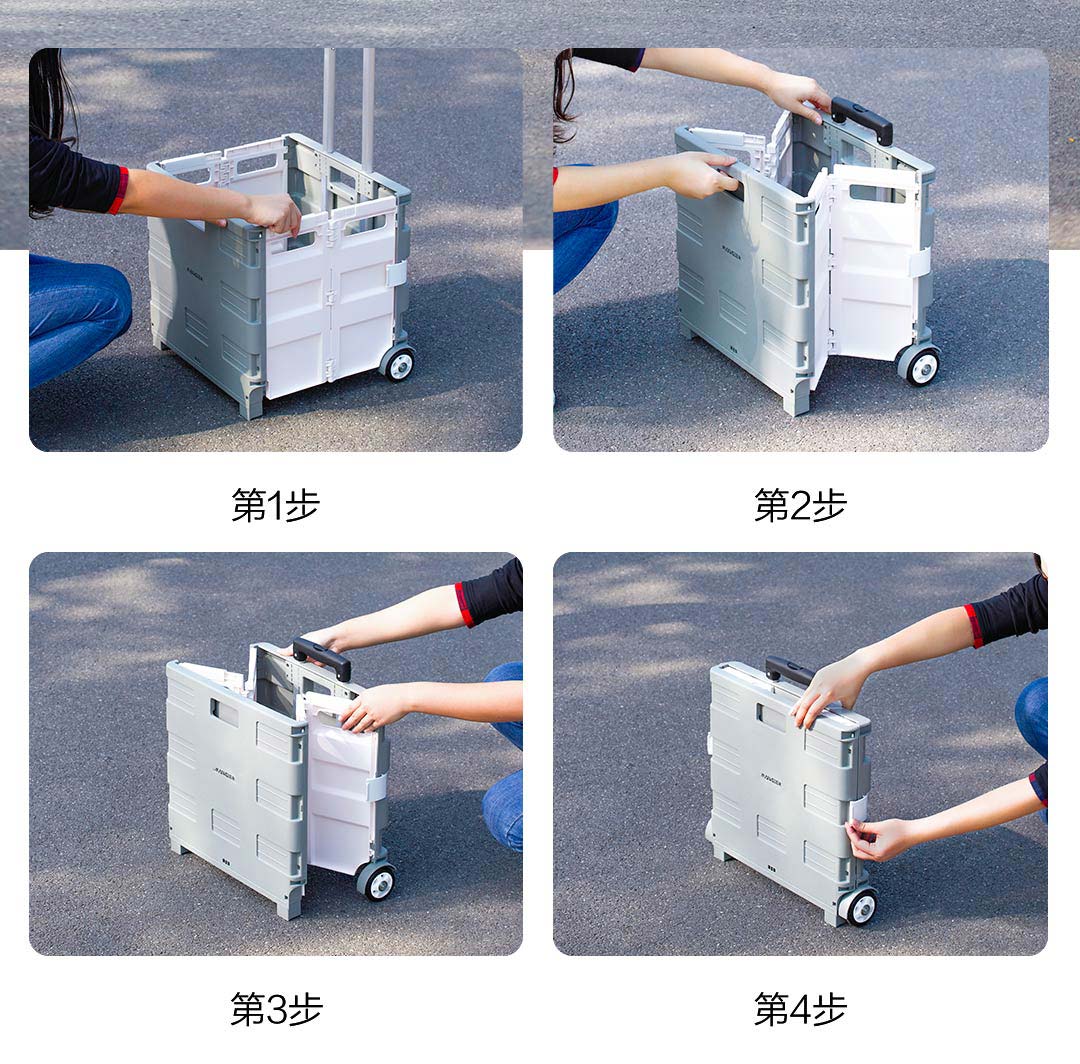 第1步

第2步

第3步

第4步