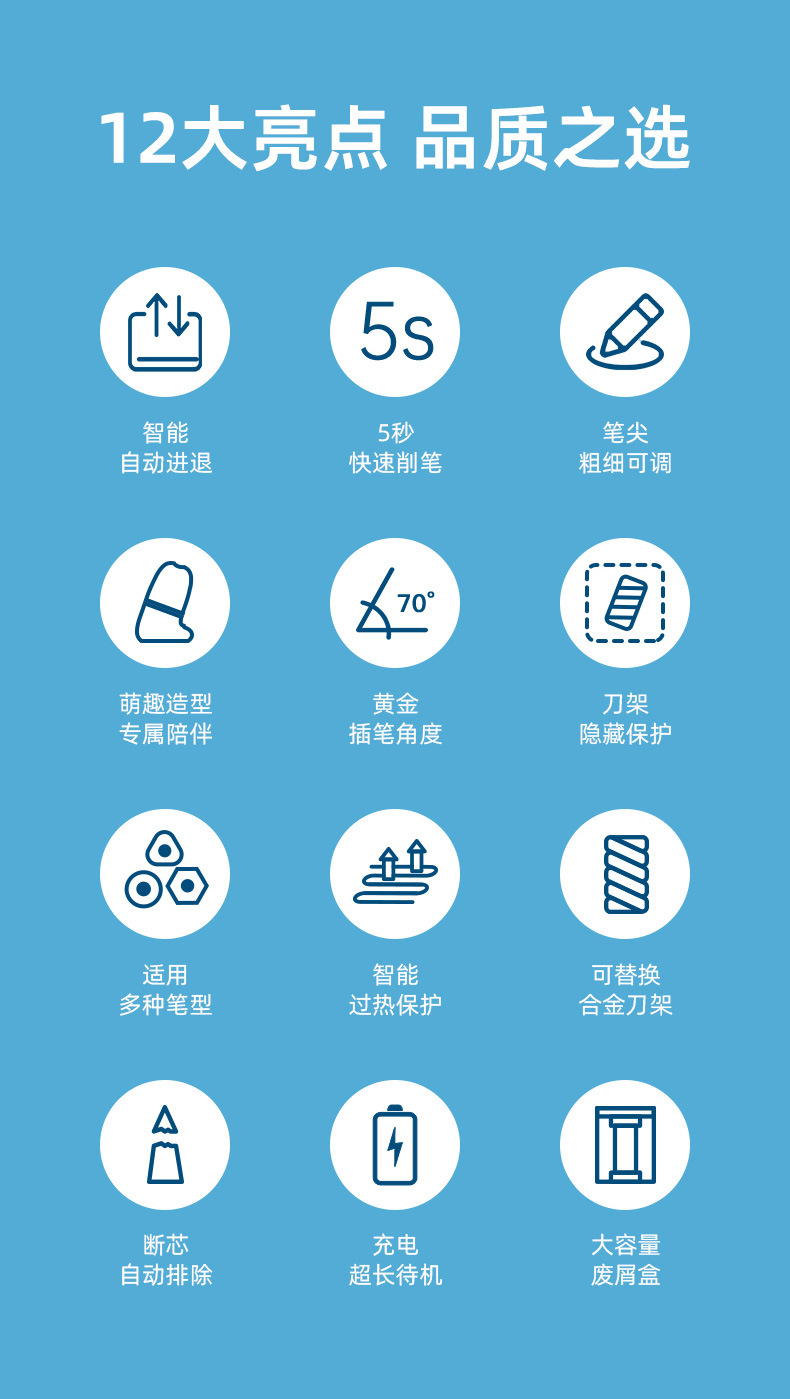 12大亮点 品质之选

5s

智能
自动进退

5秒
快速削笔

笔尖
粗细可调

70°

萌趣造型
专属陪伴

黄金
插笔角度

刀架
隐藏保护

适用
多种笔型

智能
过热保护

可替换
合金刀架

断芯
自动排除

充电
超长待机

大容量
废屑盒