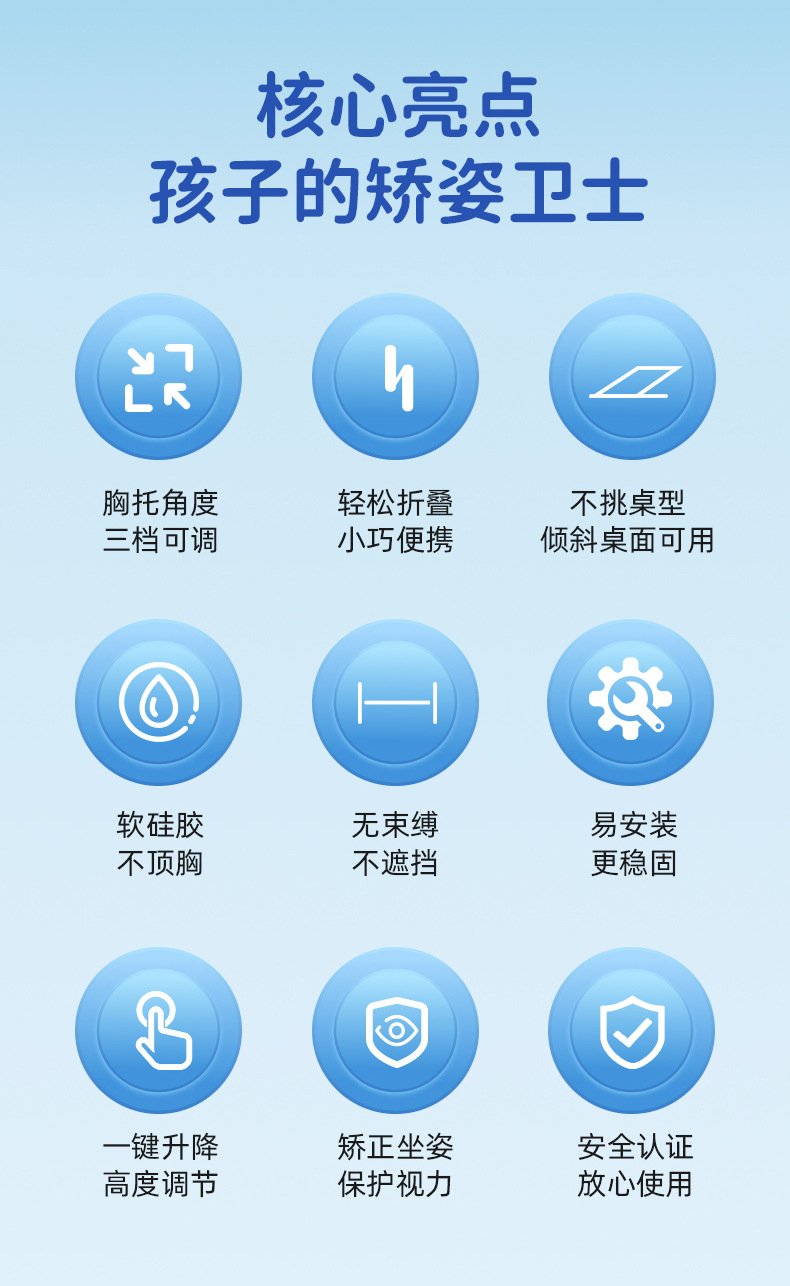 核心亮点
孩子的矫姿卫士

胸托角度
三档可调

轻松折叠
小巧便携

不挑桌型
倾斜桌面可用

软硅胶
不顶胸

无束缚
不遮挡

易安装
更稳固

一键升降
高度调节

矫正坐姿
保护视力

安全认证
放心使用