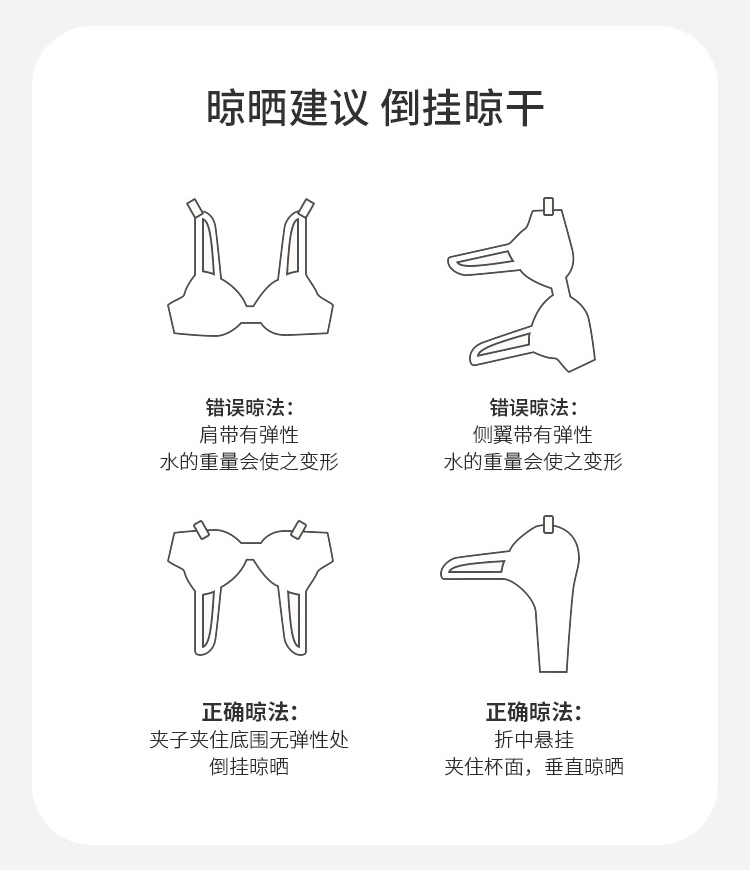 晾晒建议 倒挂晾干

错误晾法：
肩带有弹性
水的重量会使之变形

错误晾法：
侧翼带有弹性
水的重量会使之变形

正确晾法：
夹子夹住底围无弹性处
倒挂晾晒

正确晾法：
折中悬挂
夹住杯面，垂直晾晒