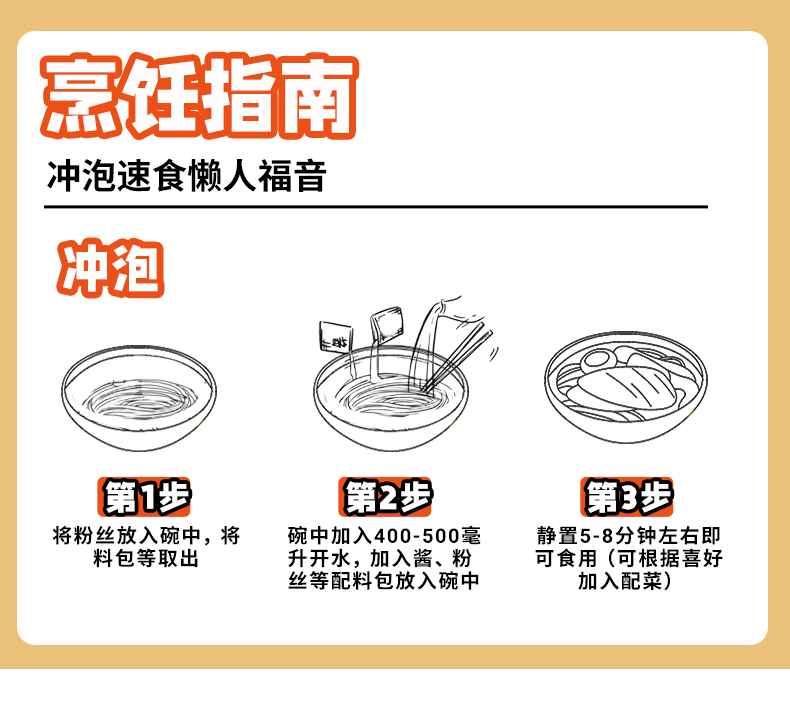 烹饪指南

冲泡速食懒人福音

冲泡

第1步
将粉丝放入碗中，将料包等取出

第2步
碗中加入400-500毫升开水，加入酱、粉丝等配料包放入碗中

第3步
静置5-8分钟左右即可食用（可根据喜好加入配菜）