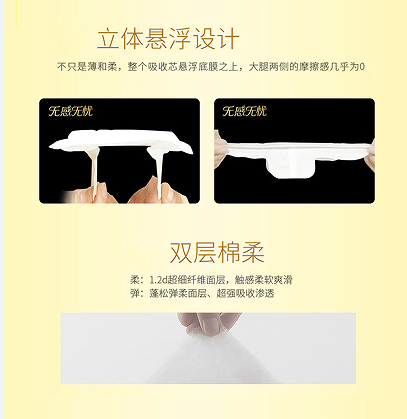 立体悬浮设计

不只是薄和柔，整个吸收芯悬浮底膜之上，大腿两侧的摩擦感几乎为0

无感无忧

无感无忧

双层棉柔

柔：1.2d超细纤维面层，触感柔软爽滑
弹：蓬松弹柔面层、超强吸收渗透