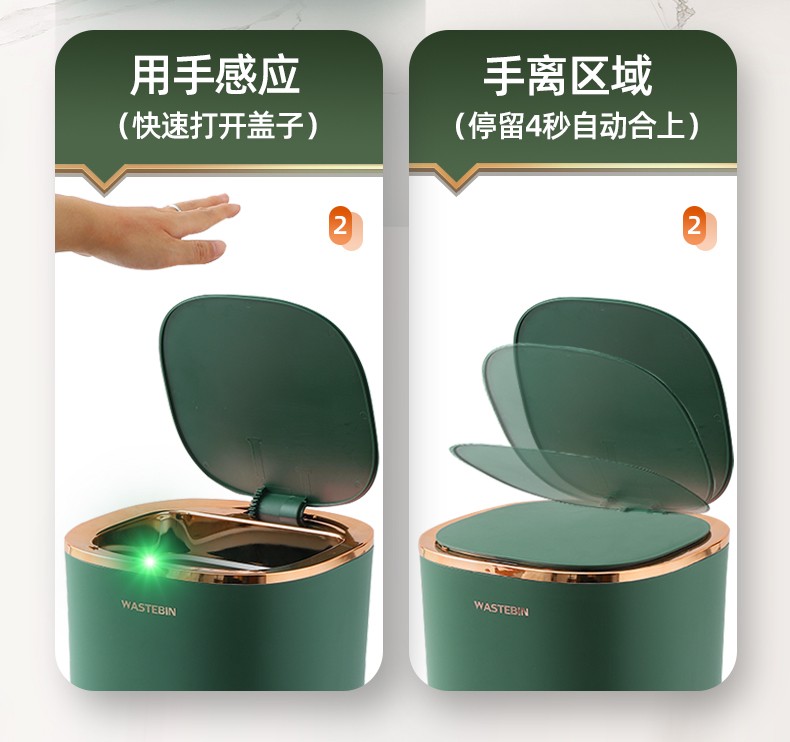 用手感应
（快速打开盖子）

2

WASTEBIN

手离区域
（停留4秒自动合上）

2

WASTEBIN