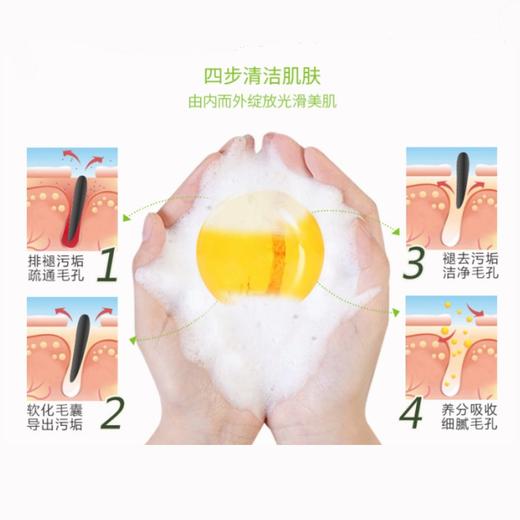 四步清洁肌肤
由内而外绽放光滑美肌

排褪污垢
疏通毛孔
1

软化毛囊
导出污垢
2

3
褪去污垢
洁净毛孔

4
养分吸收
细腻毛孔