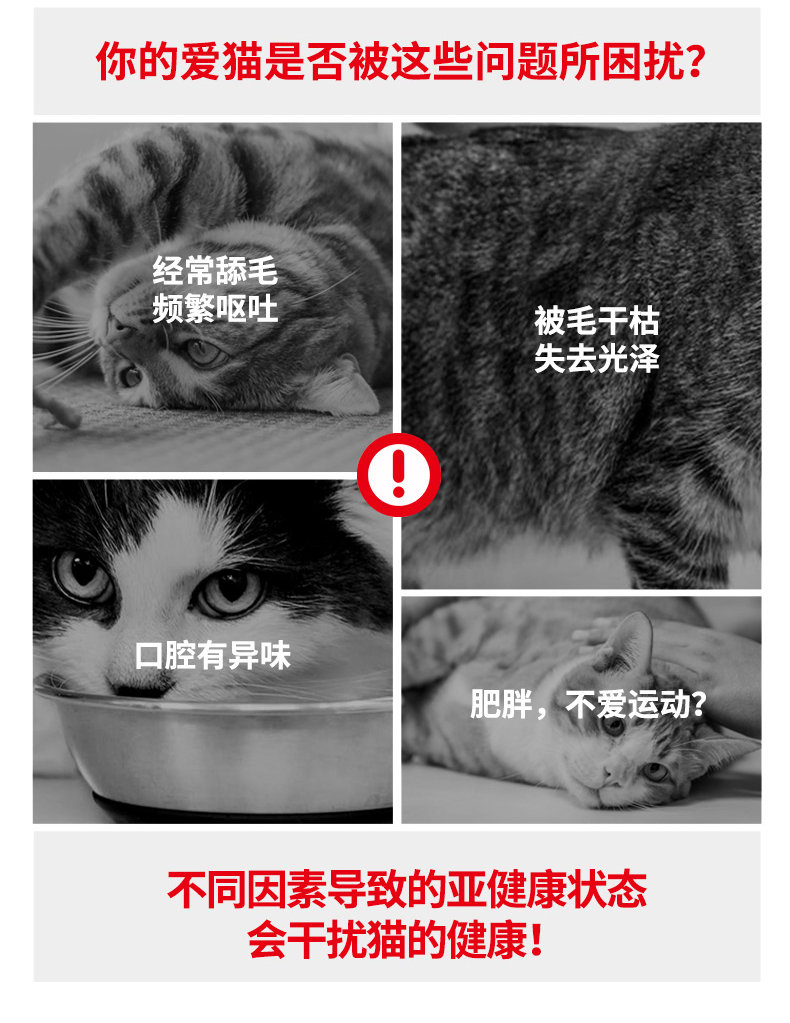 你的爱猫是否被这些问题所困扰?

经常舔毛
频繁呕吐

被毛干枯
失去光泽

!

口腔有异味

肥胖，不爱运动?

不同因素导致的亚健康状态
会干扰猫的健康!