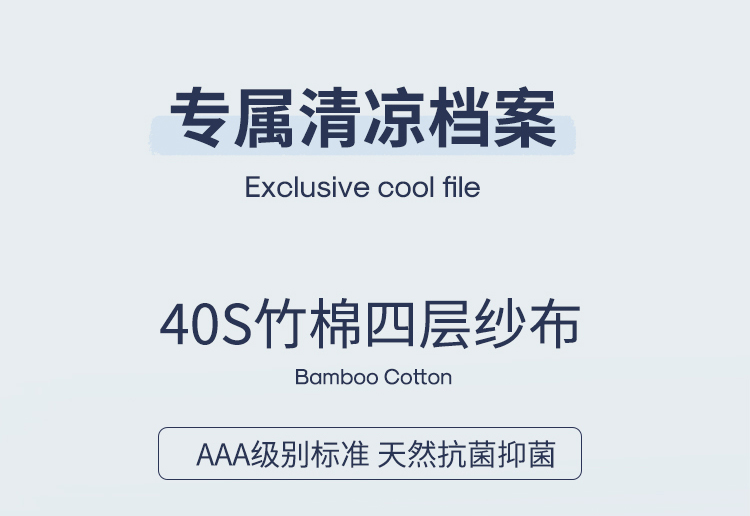 专属清凉档案

Exclusive cool file

40S竹棉四层纱布

Bamboo Cotton

AAA级别标准 天然抗菌抑菌