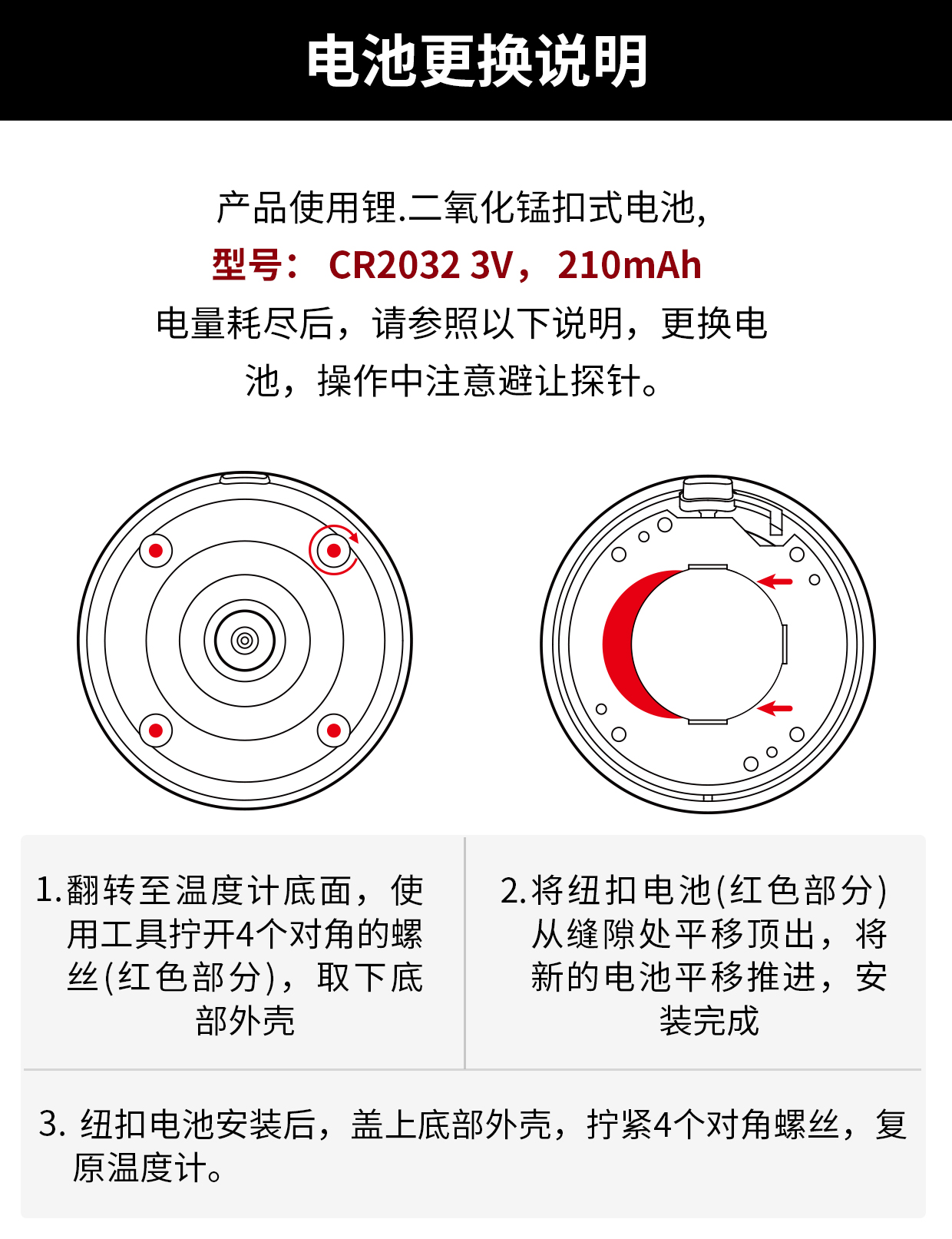 电池更换说明

产品使用锂.二氧化锰扣式电池，
型号： CR2032 3V， 210mAh
电量耗尽后，请参照以下说明，更换电池，操作中注意避让探针。

1.翻转至温度计底面，使用工具拧开4个对角的螺丝(红色部分)，取下底部外壳

2.将纽扣电池(红色部分)从缝隙处平移顶出，将新的电池平移推进，安装完成

3. 纽扣电池安装后，盖上底部外壳，拧紧4个对角螺丝，复原温度计。