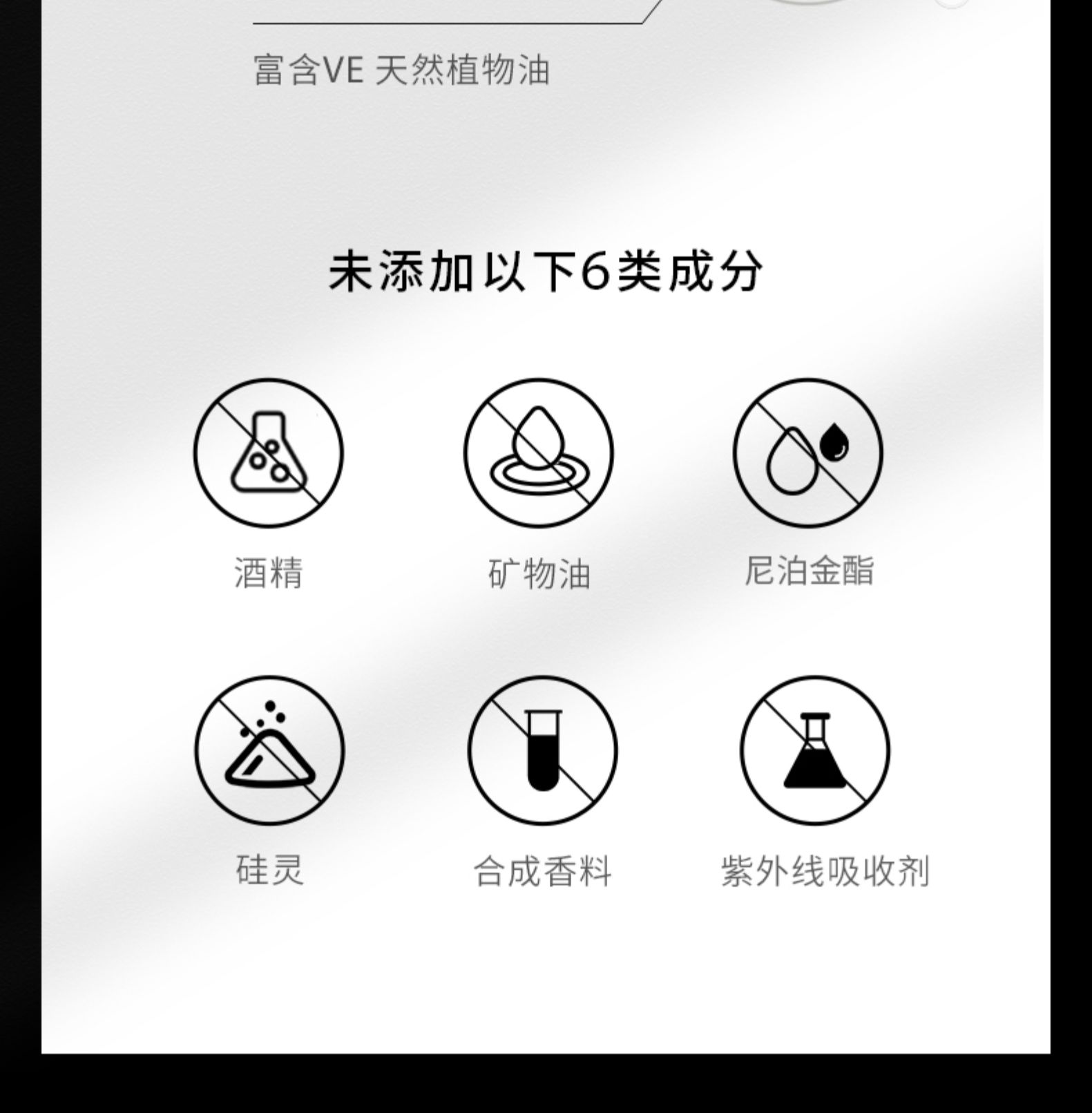 富含VE 天然植物油

未添加以下6类成分

酒精

矿物油

尼泊金酯

硅灵

合成香料

紫外线吸收剂