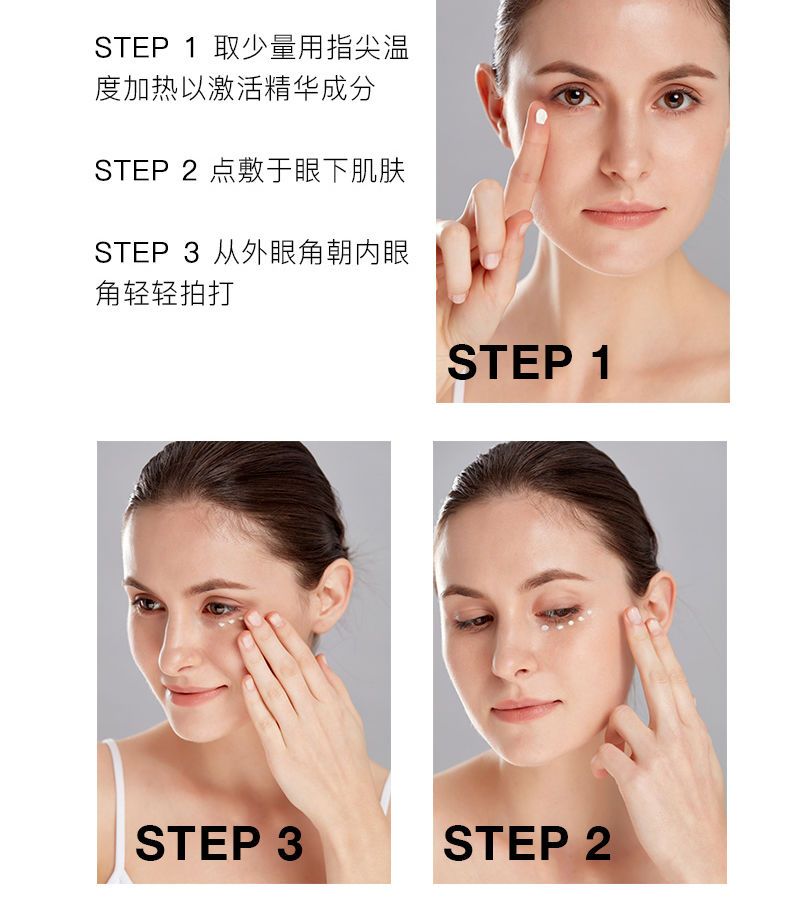 STEP 1 取少量用指尖温度加热以激活精华成分

STEP 2 点敷于眼下肌肤

STEP 3 从外眼角朝内眼角轻轻拍打

STEP 1

STEP 3

STEP 2