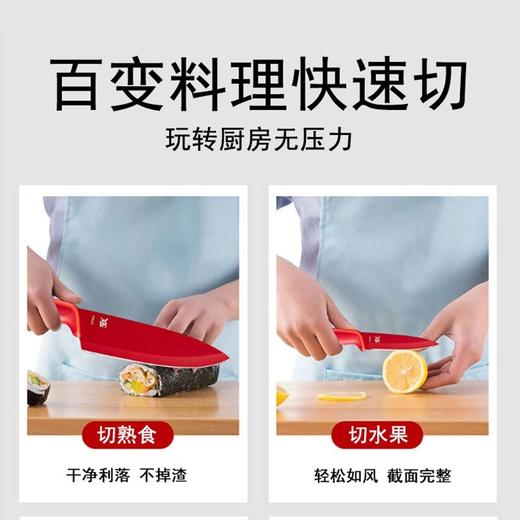 百变料理快速切

玩转厨房无压力

切熟食

干净利落 不掉渣

切水果

轻松如风 截面完整