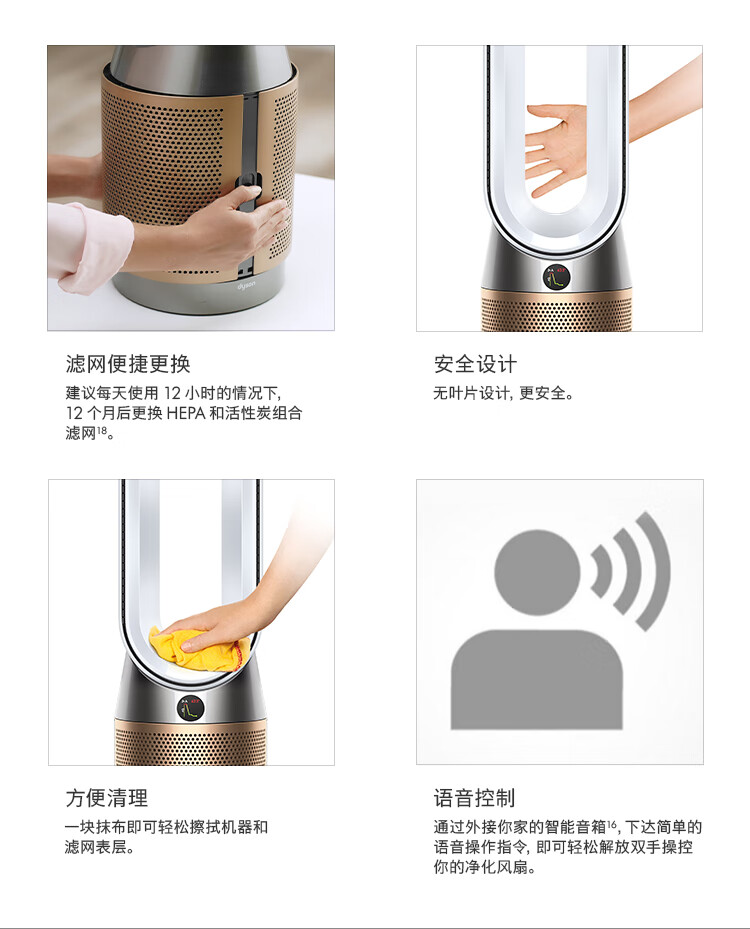 dyson

滤网便捷更换

建议每天使用 12 小时的情况下, 12 个月后更换 HEPA 和活性炭组合滤网$^{18}$。

安全设计

无叶片设计, 更安全。

方便清理

一块抹布即可轻松擦拭机器和滤网表层。

语音控制

通过外接你家的智能音箱$^{16}$, 下达简单的语音操作指令, 即可轻松解放双手操控你的净化风扇。