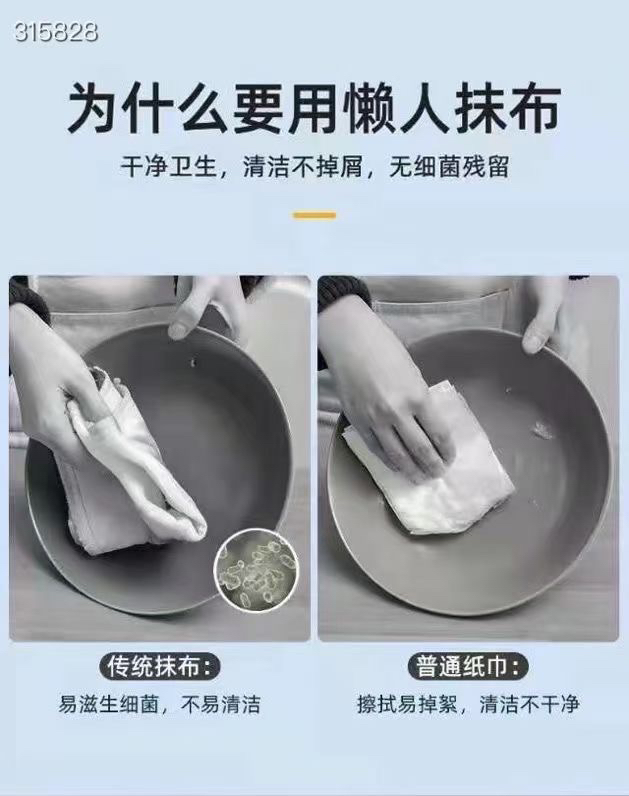 315828

为什么要用懒人抹布

干净卫生，清洁不掉屑，无细菌残留

传统抹布：

易滋生细菌，不易清洁

普通纸巾：

擦拭易掉絮，清洁不干净