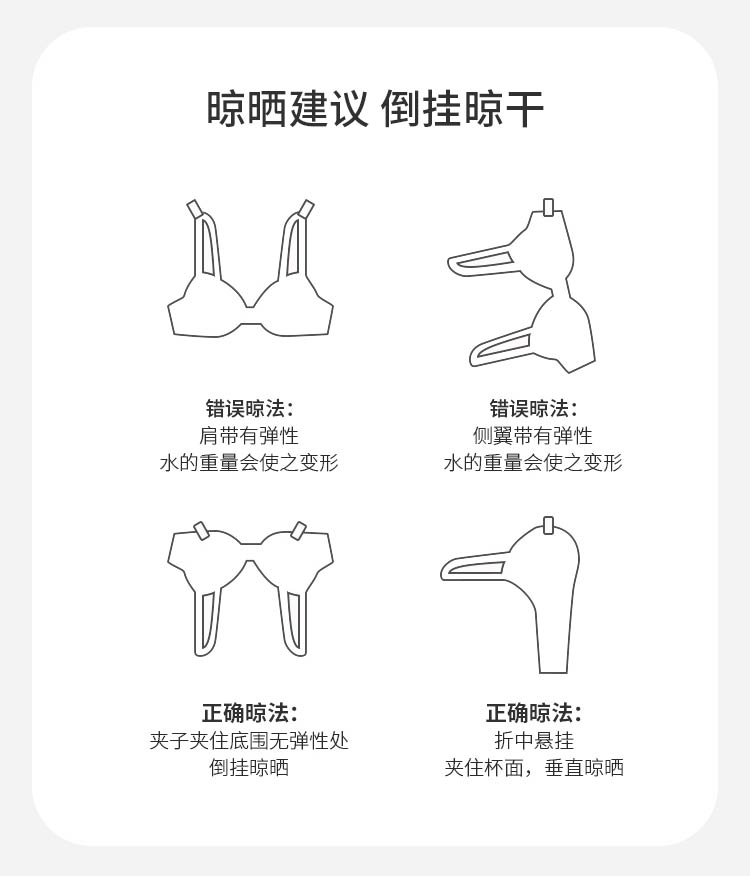 晾晒建议 倒挂晾干

错误晾法:
肩带有弹性
水的重量会使之变形

错误晾法:
侧翼带有弹性
水的重量会使之变形

正确晾法:
夹子夹住底围无弹性处
倒挂晾晒

正确晾法:
折中悬挂
夹住杯面，垂直晾晒