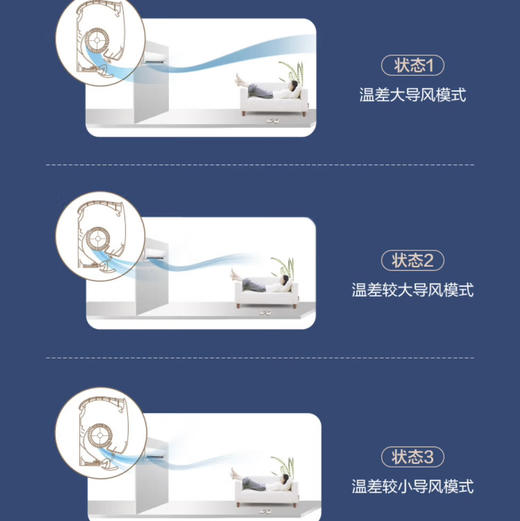 状态1
温差大导风模式

状态2
温差较大导风模式

状态3
温差较小导风模式