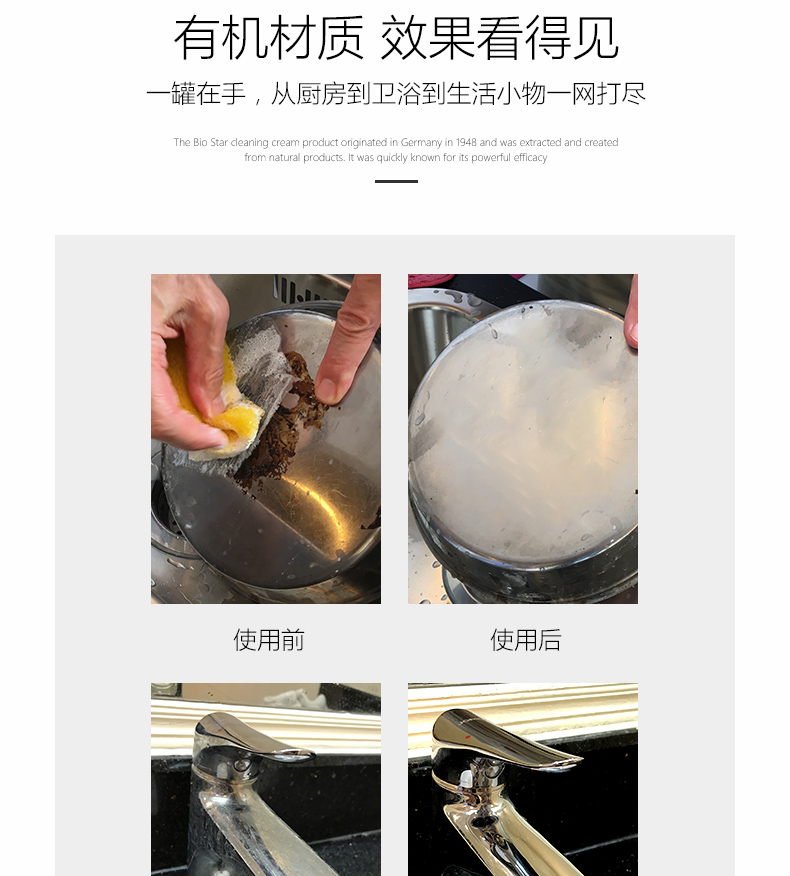 有机材质 效果看得见

一罐在手，从厨房到卫浴到生活小物一网打尽

The Bio Star cleaning cream product originated in Germany in 1948 and was extracted and created from natural products. It was quickly known for its powerful efficacy

使用前

使用后