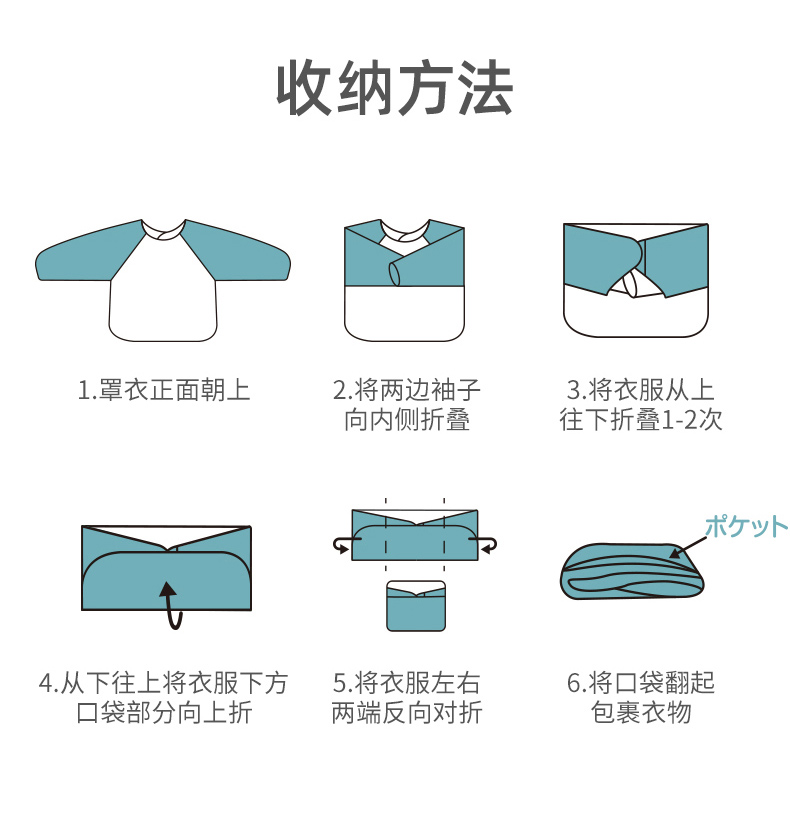 收纳方法

1.罩衣正面朝上

2.将两边袖子向内侧折叠

3.将衣服从上往下折叠1-2次

4.从下往上将衣服下方口袋部分向上折

5.将衣服左右两端反向对折

ポケット

6.将口袋翻起包裹衣物